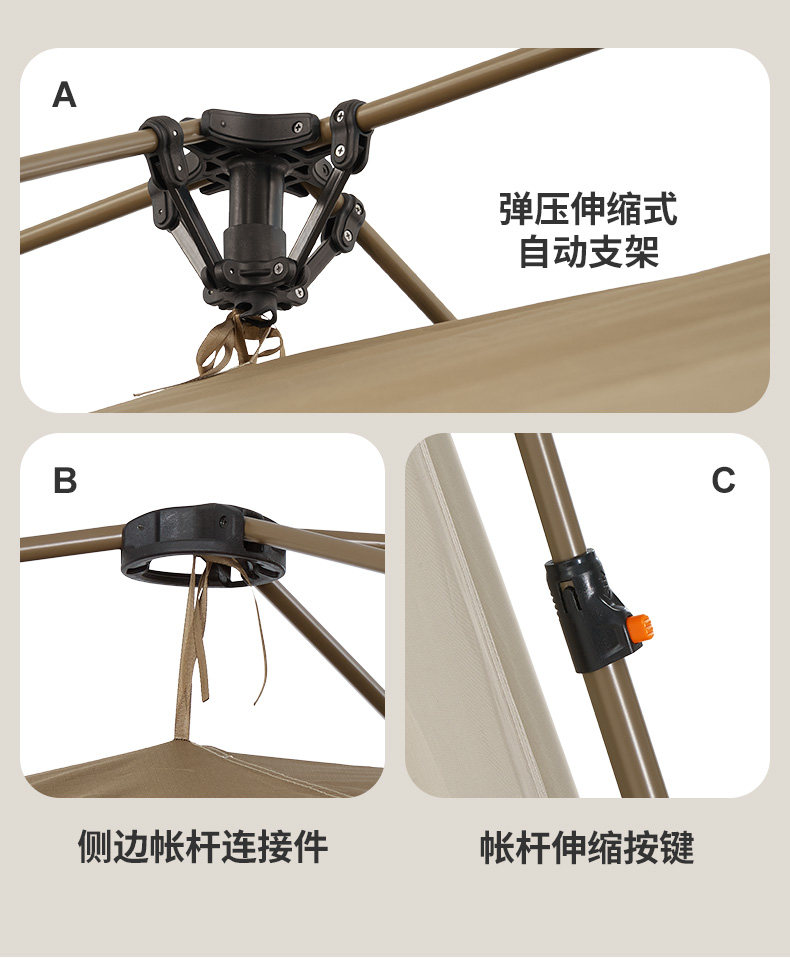 A

弹压伸缩式
自动支架

B

C

侧边帐杆连接件

帐杆伸缩按键