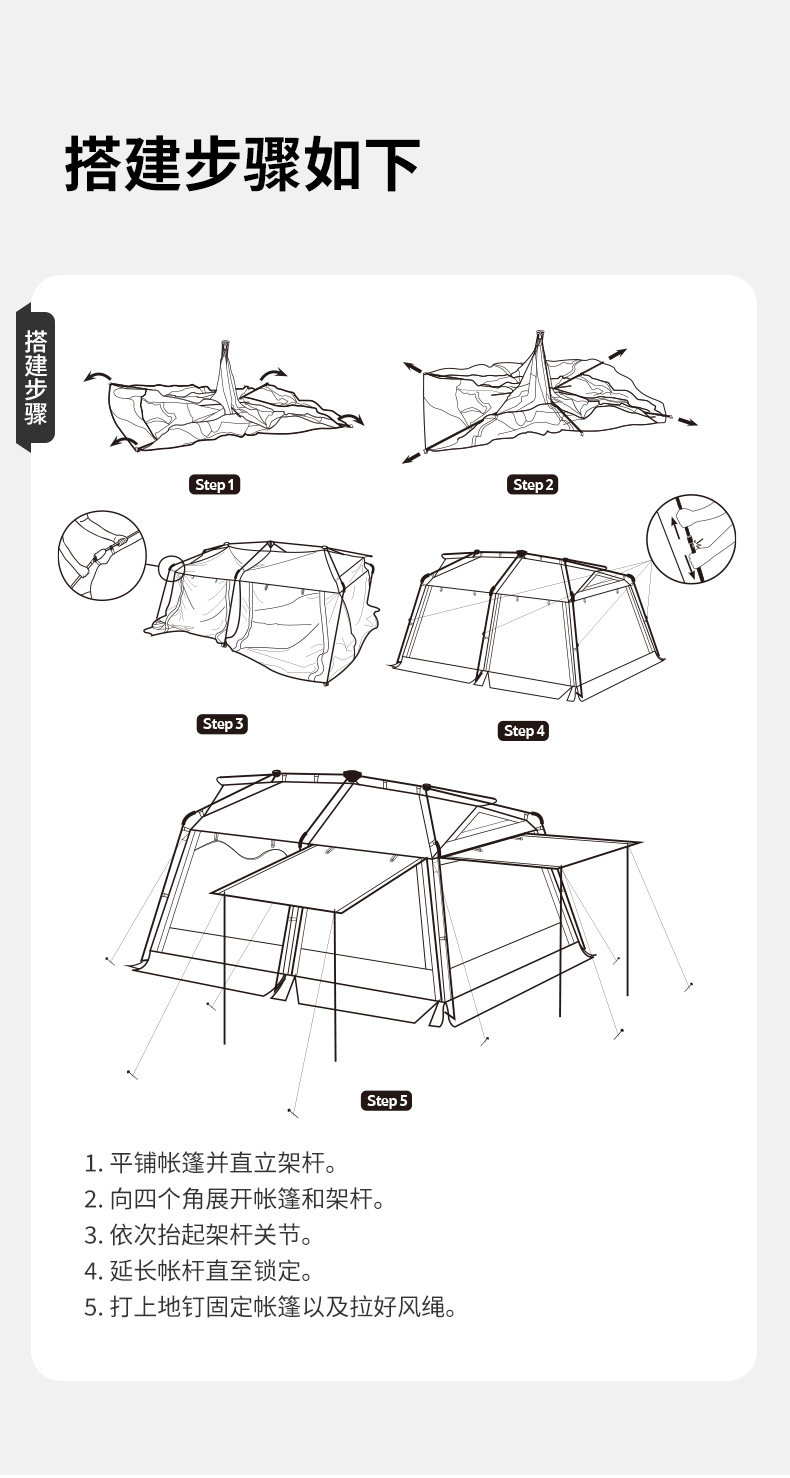 搭建步骤如下

搭建步骤

Step 1

Step 2

Step 3

Step 4

Step 5

1. 平铺帐篷并直立架杆。
2. 向四个角展开帐篷和架杆。
3. 依次抬起架杆关节。
4. 延长帐杆直至锁定。
5. 打上地钉固定帐篷以及拉好风绳。