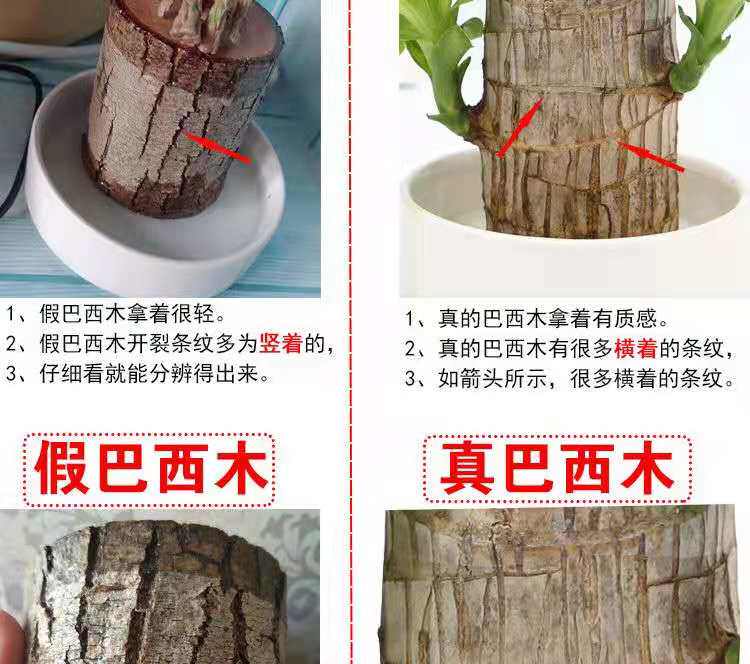 1、假巴西木拿着很轻。
2、假巴西木开裂条纹多为竖着的，
3、仔细看就能分辨得出来。

假巴西木

1、真的巴西木拿着有质感。
2、真的巴西木有很多横着的条纹，
3、如箭头所示，很多横着的条纹。

真巴西木