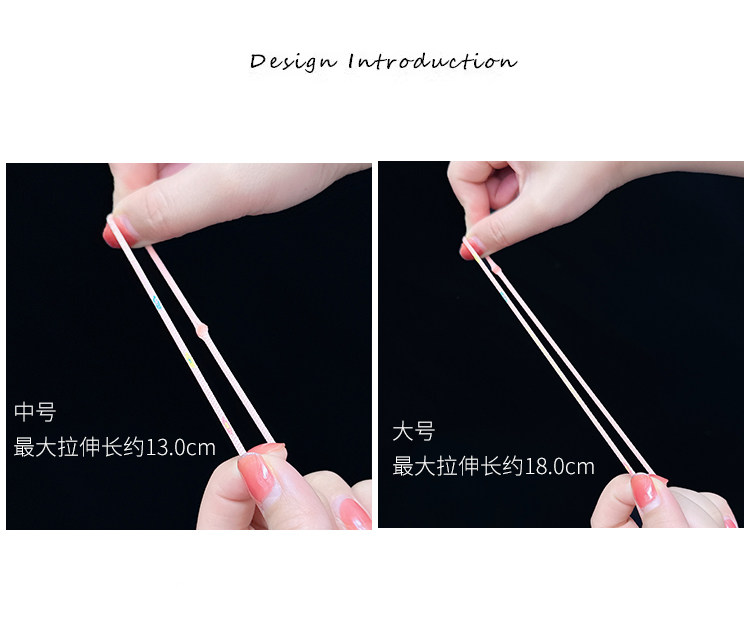 Design Introduction

中号
最大拉伸长约13.0cm

大号
最大拉伸长约18.0cm