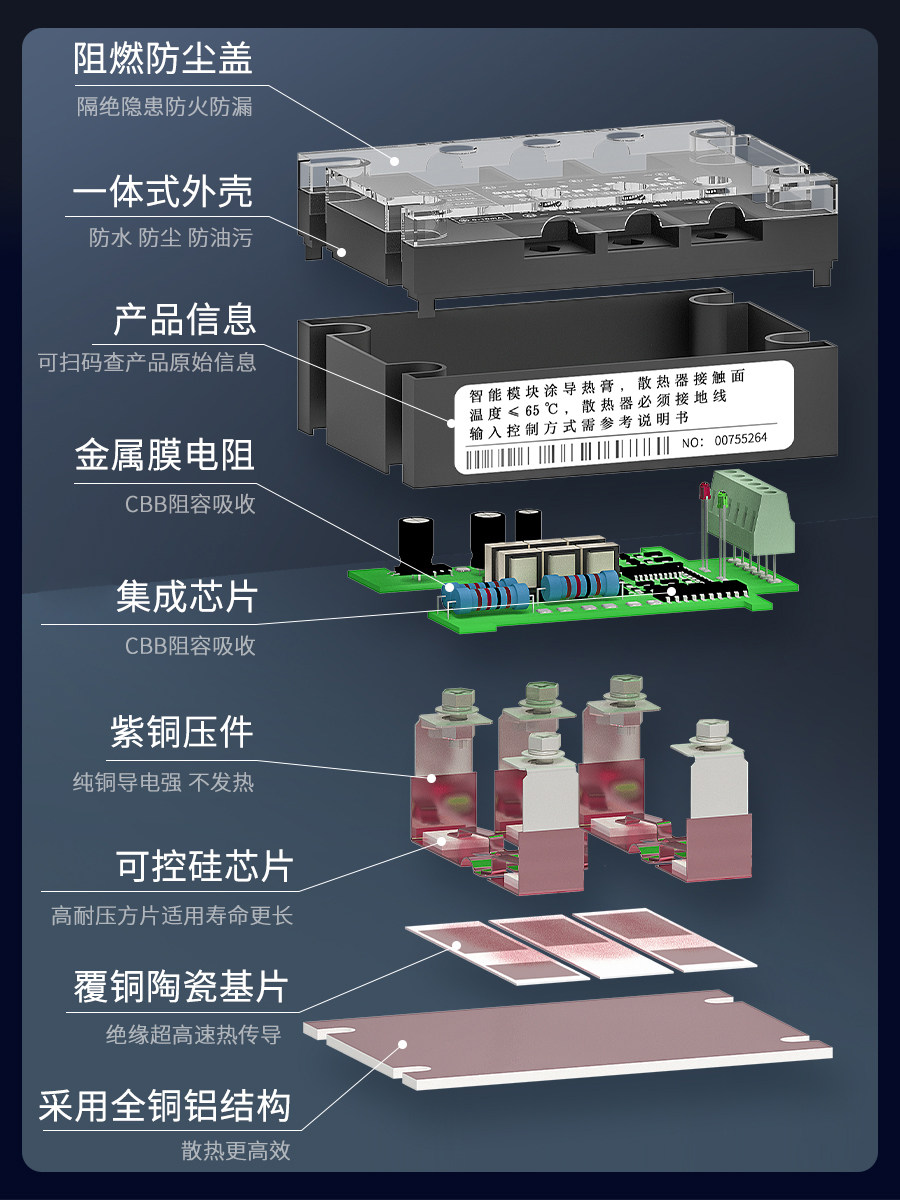 阻燃防尘盖
隔绝隐患防火防漏

一体式外壳
防水 防尘 防油污

产品信息
可扫码查产品原始信息

智能模块涂导热膏，散热器接触面
温度≤65℃，散热器必须接地线
输入控制方式需参考说明书
NO: 00755264

金属膜电阻
CBB阻容吸收

集成芯片
CBB阻容吸收

紫铜压件
纯铜导电强 不发热

可控硅芯片
高耐压方片适用寿命更长

覆铜陶瓷基片
绝缘超高速热传导

采用全铜铝结构
散热更高效