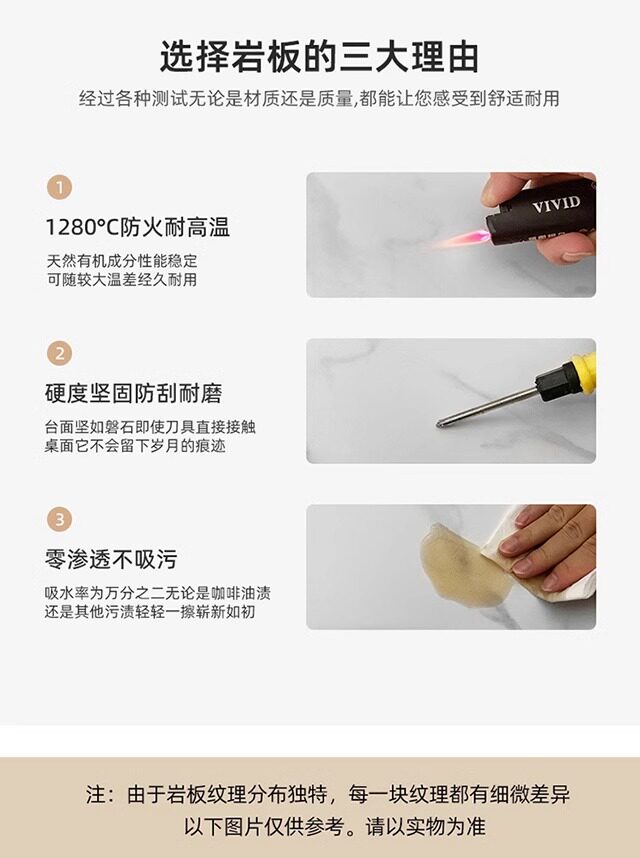 选择岩板的三大理由

经过各种测试无论是材质还是质量,都能让您感受到舒适耐用

1

1280°C防火耐高温

天然有机成分性能稳定
可随较大温差经久耐用

VIVID

2

硬度坚固防刮耐磨

台面坚如磐石即使刀具直接接触
桌面它不会留下岁月的痕迹

3

零渗透不吸污

吸水率为万分之二无论是咖啡油渍
还是其他污渍轻轻一擦崭新如初

注：由于岩板纹理分布独特，每一块纹理都有细微差异
以下图片仅供参考。请以实物为准