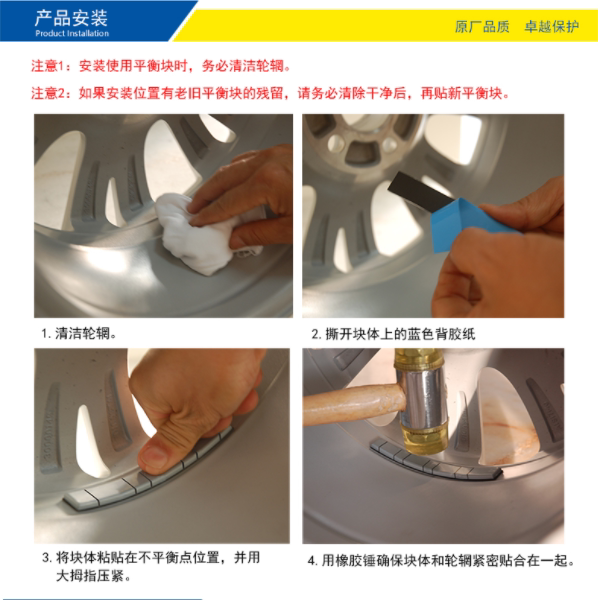 产品安装
Product Installation

原厂品质　卓越保护

注意1：安装使用平衡块时，务必清洁轮辋。

注意2：如果安装位置有老旧平衡块的残留，请务必清除干净后，再贴新平衡块。

1. 清洁轮辋。

2. 撕开块体上的蓝色背胶纸

3. 将块体粘贴在不平衡点位置，并用大拇指压紧。

4. 用橡胶锤确保块体和轮辋紧密贴合在一起。