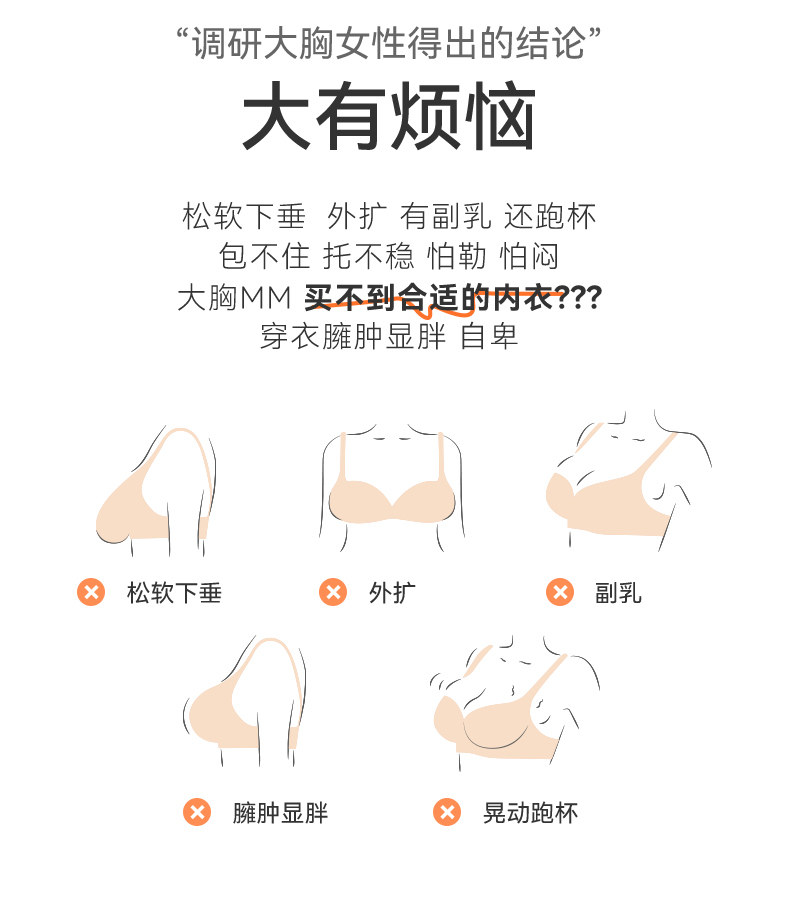 “调研大胸女性得出的结论”

大有烦恼

松软下垂 外扩 有副乳 还跑杯
包不住 托不稳 怕勒 怕闷
大胸MM 买不到合适的内衣???
穿衣臃肿显胖 自卑

松软下垂

外扩

副乳

臃肿显胖

晃动跑杯