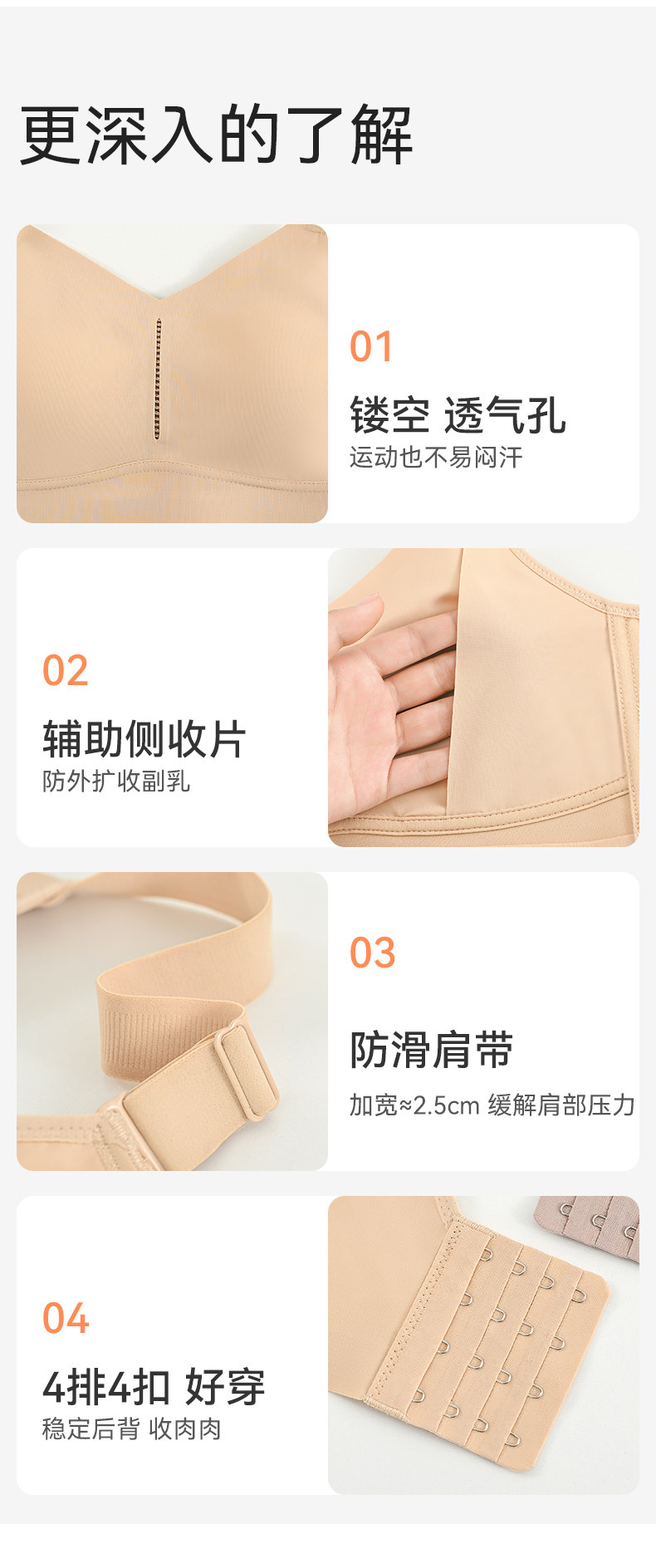 更深入的了解

01

镂空 透气孔

运动也不易闷汗

02

辅助侧收片

防外扩收副乳

03

防滑肩带

加宽≈2.5cm 缓解肩部压力

04

4排4扣 好穿

稳定后背 收肉肉