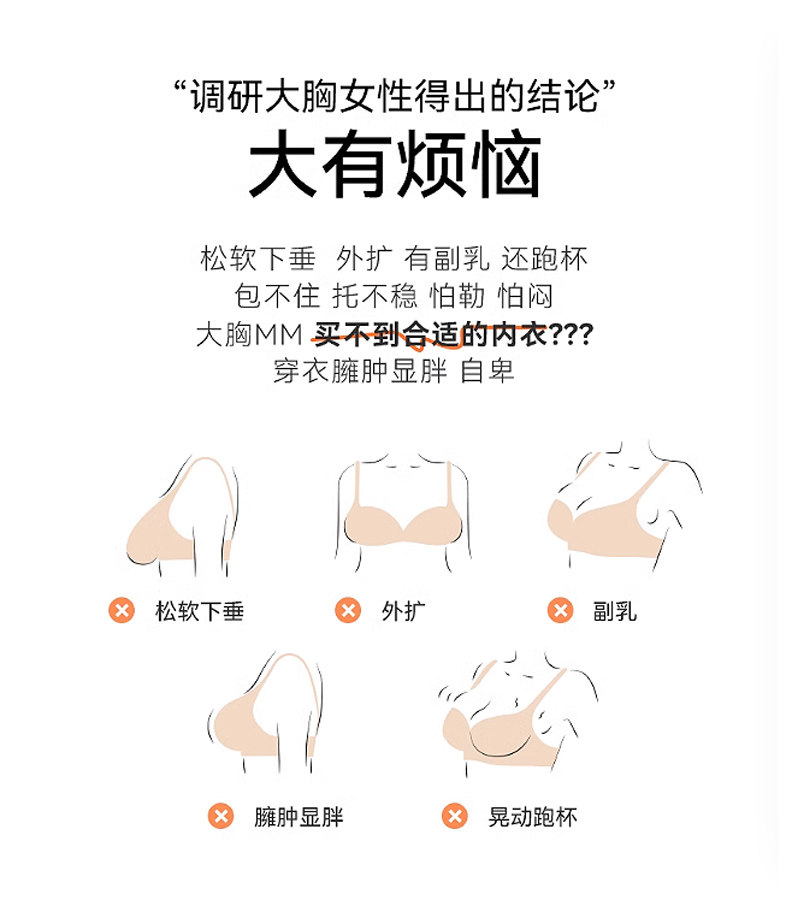 “调研大胸女性得出的结论”
大有烦恼

松软下垂 外扩 有副乳 还跑杯
包不住 托不稳 怕勒 怕闷
大胸MM 买不到合适的内衣???
穿衣臃肿显胖 自卑

松软下垂

外扩

副乳

臃肿显胖

晃动跑杯