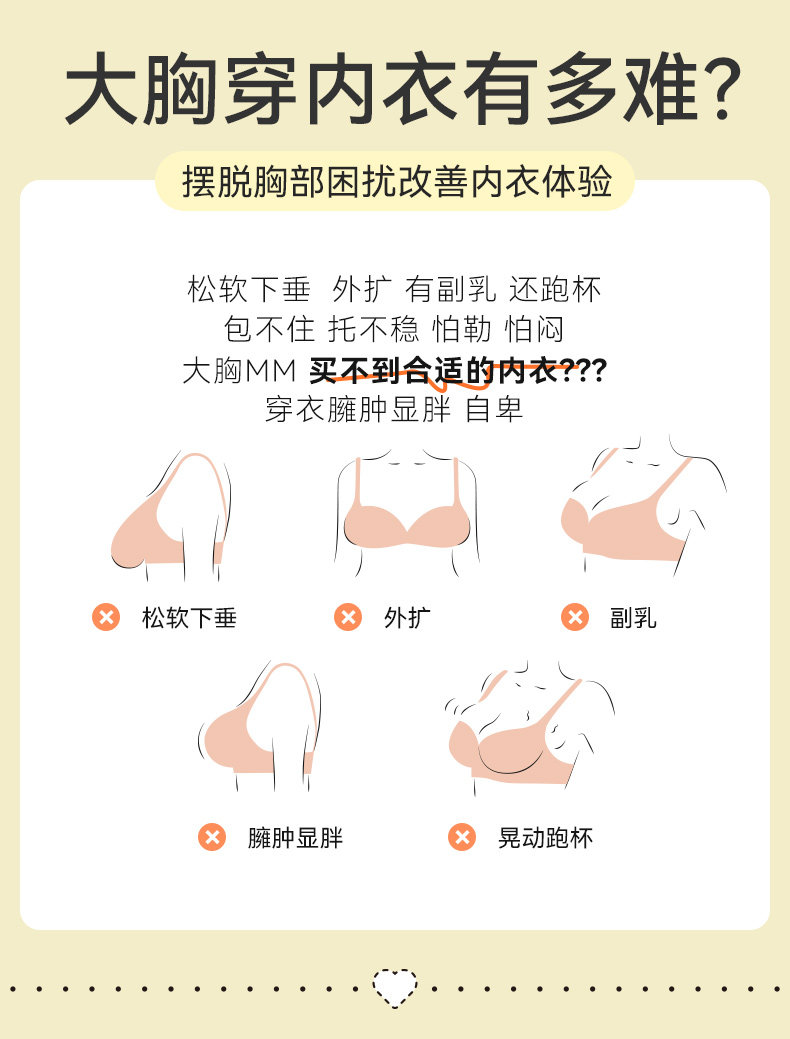 大胸穿内衣有多难?

摆脱胸部困扰改善内衣体验

松软下垂 外扩 有副乳 还跑杯
包不住 托不稳 怕勒 怕闷
大胸MM 买不到合适的内衣???
穿衣臃肿显胖 自卑

松软下垂

外扩

副乳

臃肿显胖

晃动跑杯