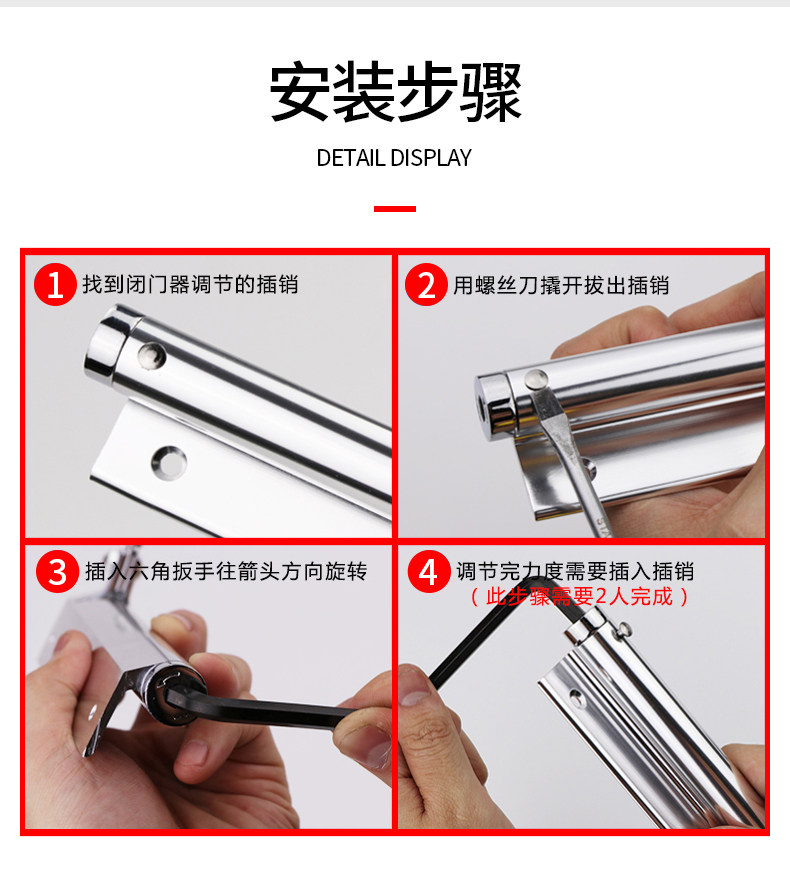 安装步骤

DETAIL DISPLAY

1 找到闭门器调节的插销

2 用螺丝刀撬开拔出插销

3 插入六角扳手往箭头方向旋转

4 调节完力度需要插入插销
（此步骤需要2人完成）