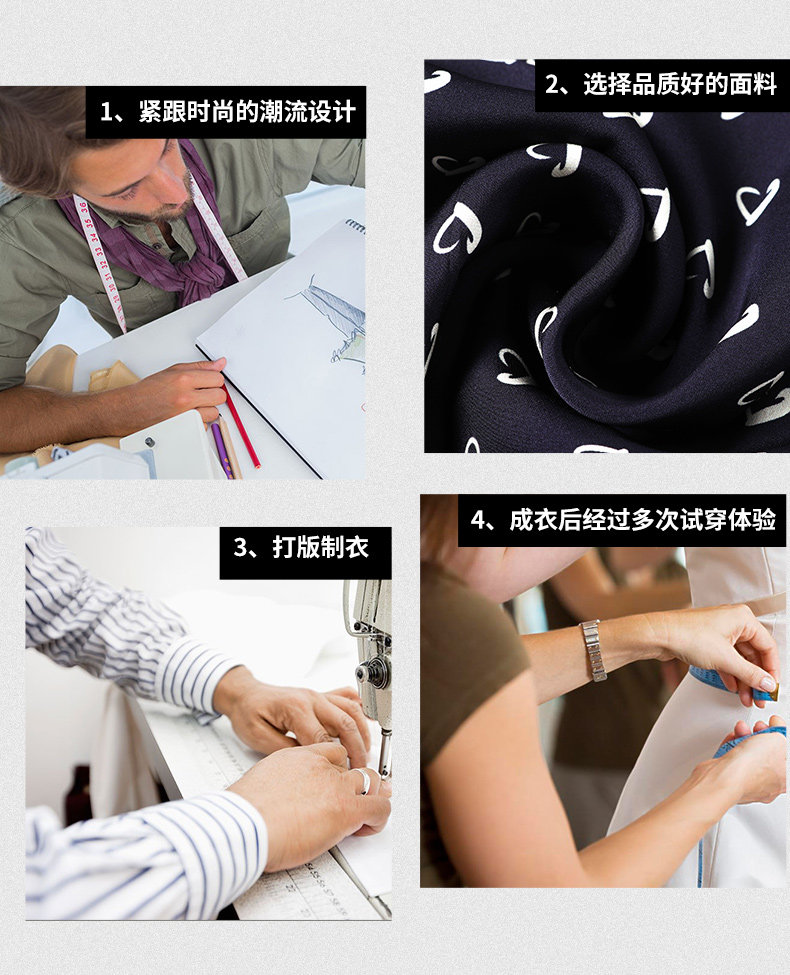 1、紧跟时尚的潮流设计

2、选择品质好的面料

3、打版制衣

4、成衣后经过多次试穿体验