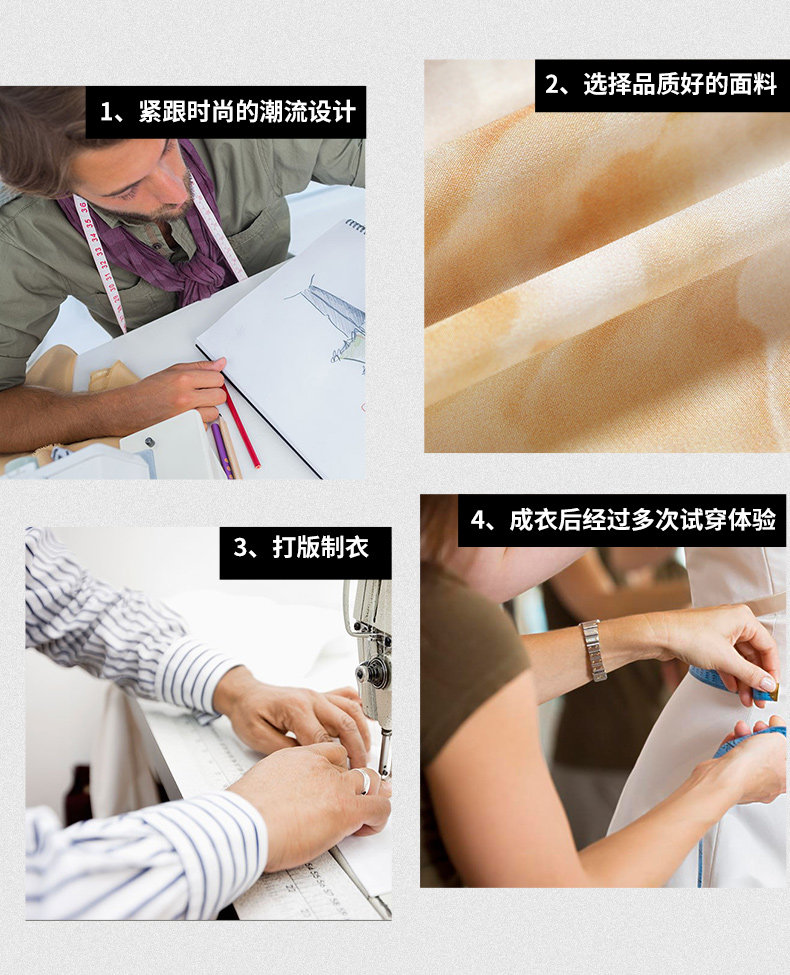 1、紧跟时尚的潮流设计

2、选择品质好的面料

3、打版制衣

4、成衣后经过多次试穿体验