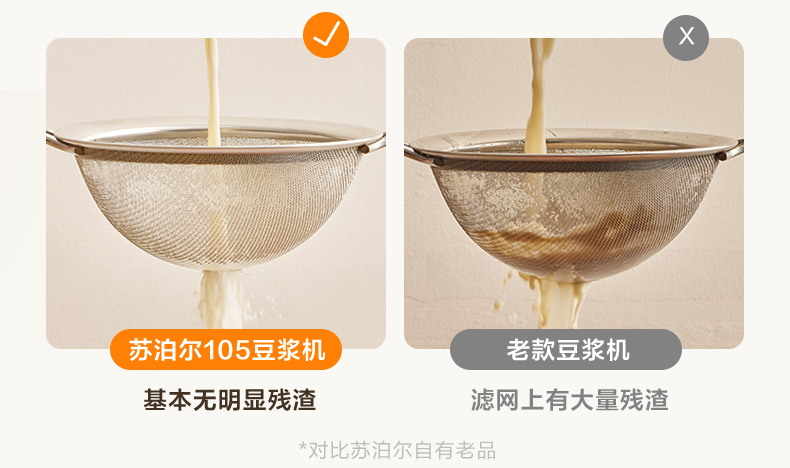 X

苏泊尔105豆浆机

基本无明显残渣

老款豆浆机

滤网上有大量残渣

*对比苏泊尔自有老品