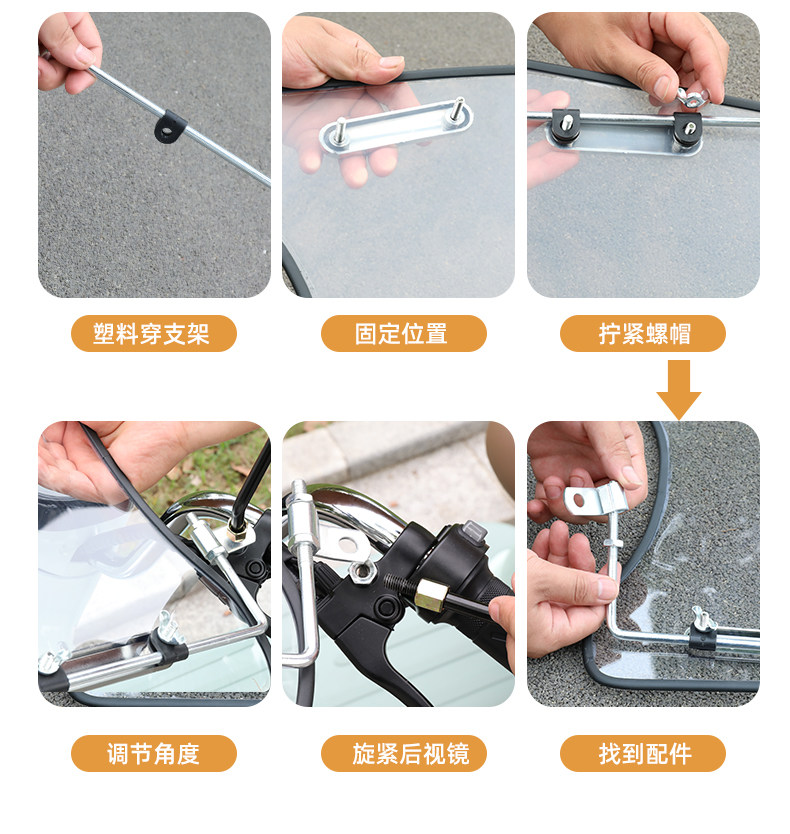 塑料穿支架

固定位置

拧紧螺帽

调节角度

旋紧后视镜

找到配件