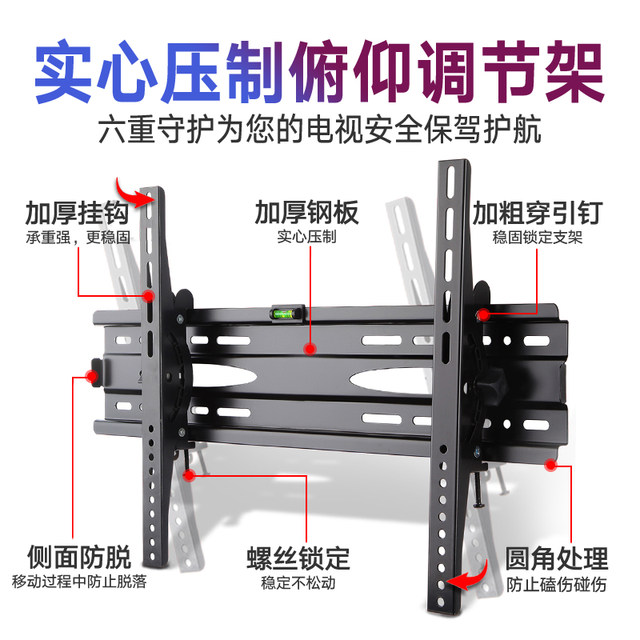 实心压制俯仰调节架
六重守护为您的电视安全保驾护航

加厚挂钩
承重强，更稳固

加厚钢板
实心压制

加粗穿引钉
稳固锁定支架

侧面防脱
移动过程中防止脱落

螺丝锁定
稳定不松动

圆角处理
防止磕伤碰伤