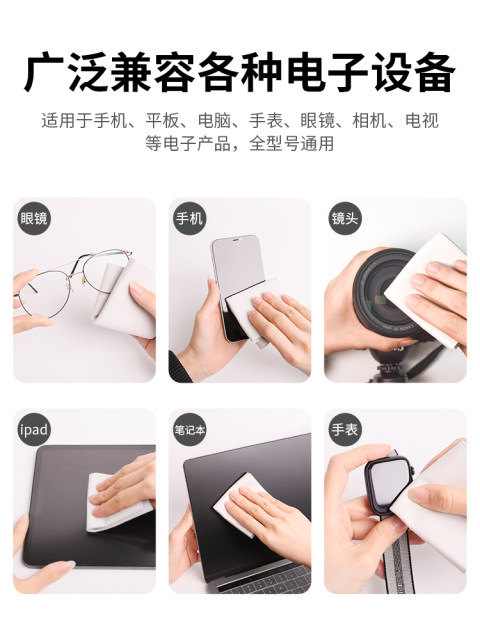 广泛兼容各种电子设备

适用于手机、平板、电脑、手表、眼镜、相机、电视等电子产品，全型号通用

眼镜

手机

镜头

ipad

笔记本

手表