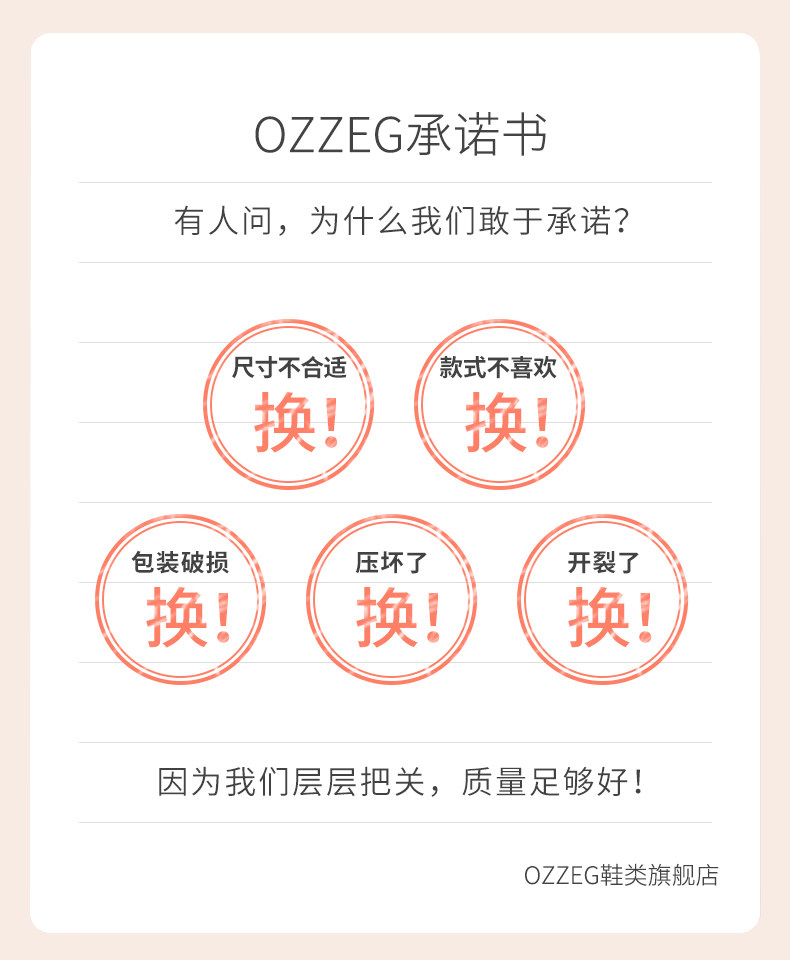 OZZEG承诺书

有人问，为什么我们敢于承诺？

尺寸不合适
换！

款式不喜欢
换！

包装破损
换！

压坏了
换！

开裂了
换！

因为我们层层把关，质量足够好！

OZZEG鞋类旗舰店