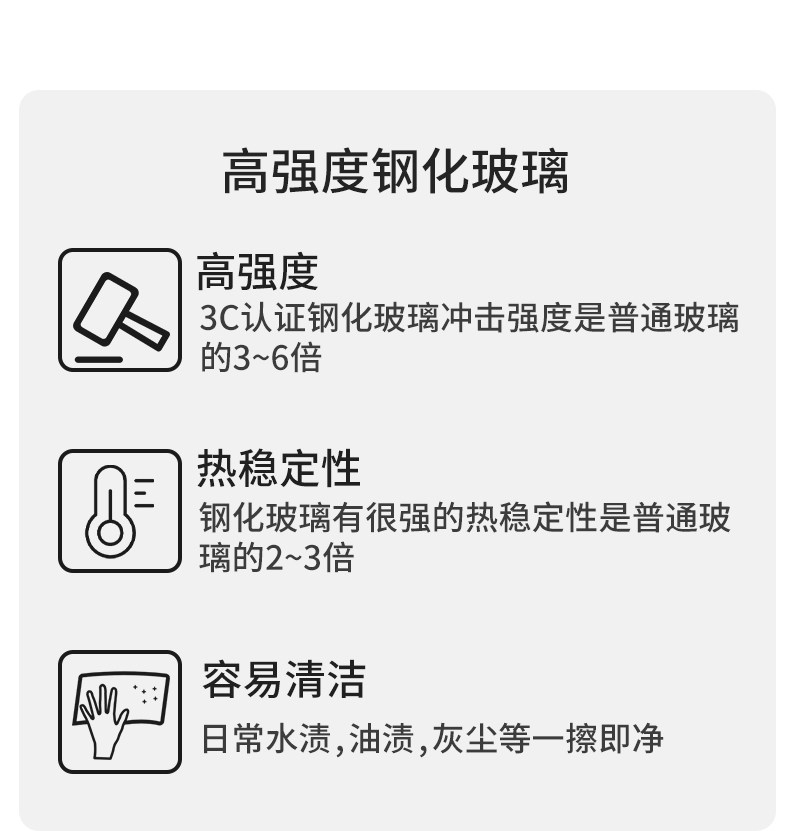 高强度钢化玻璃

高强度

3C认证钢化玻璃冲击强度是普通玻璃的3~6倍

热稳定性

钢化玻璃有很强的热稳定性是普通玻璃的2~3倍

容易清洁

日常水渍,油渍,灰尘等一擦即净