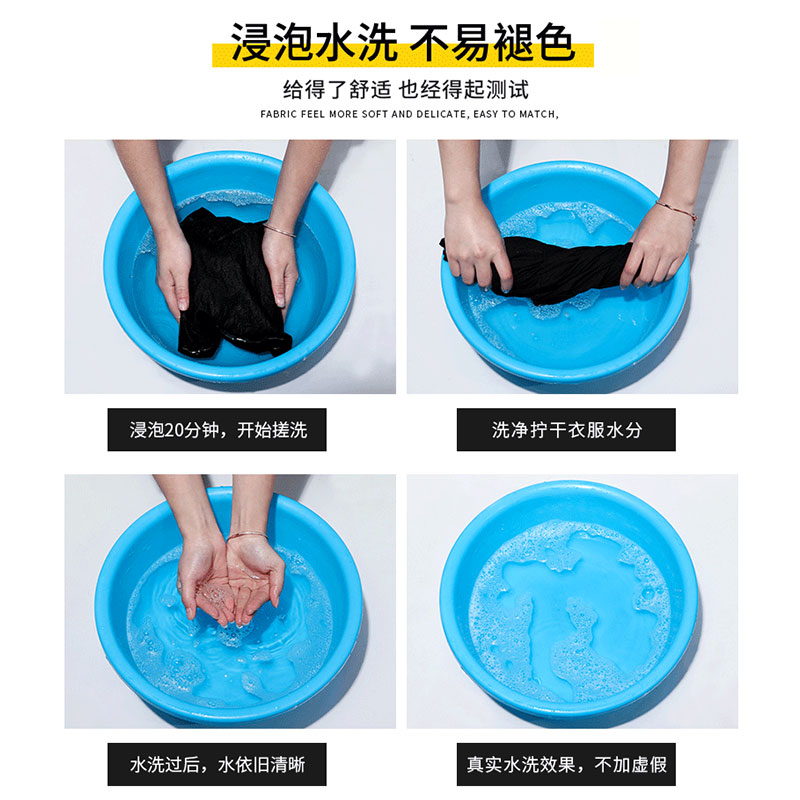 浸泡水洗 不易褪色

给得了舒适 也经得起测试

FABRIC FEEL MORE SOFT AND DELICATE, EASY TO MATCH,

浸泡20分钟，开始搓洗

洗净拧干衣服水分

水洗过后，水依旧清晰

真实水洗效果，不加虚假