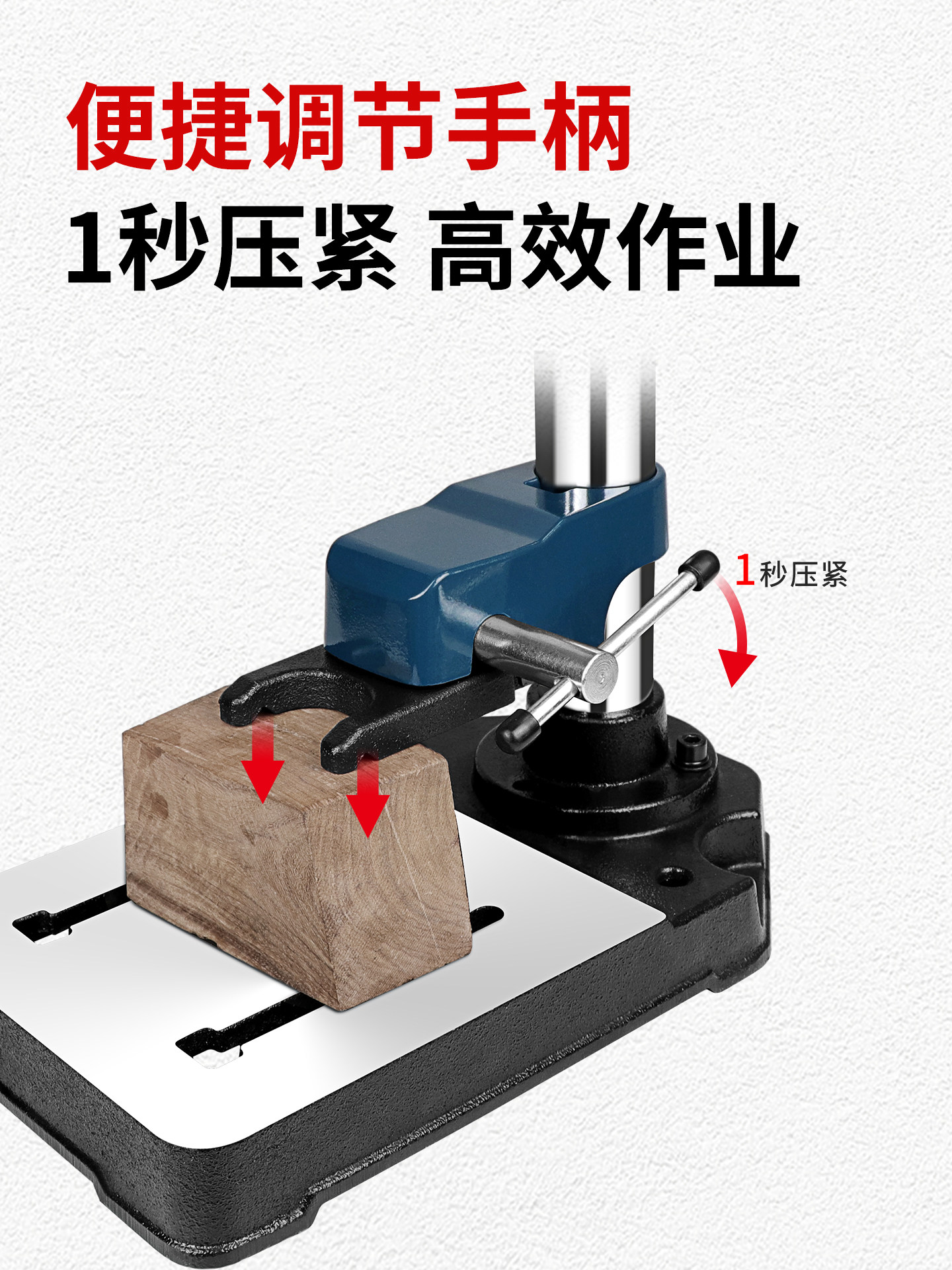 便捷调节手柄
1秒压紧 高效作业

1秒压紧