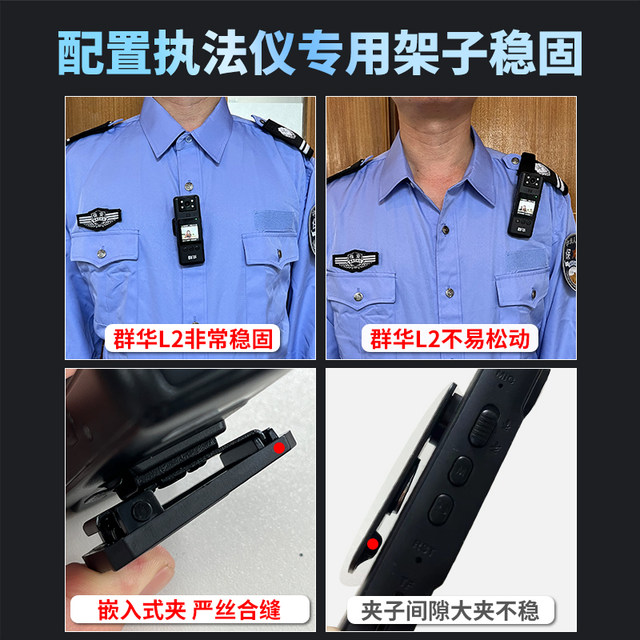 配置执法仪专用架子稳固

群华L2非常稳固

群华L2不易松动

嵌入式夹 严丝合缝

夹子间隙大夹不稳