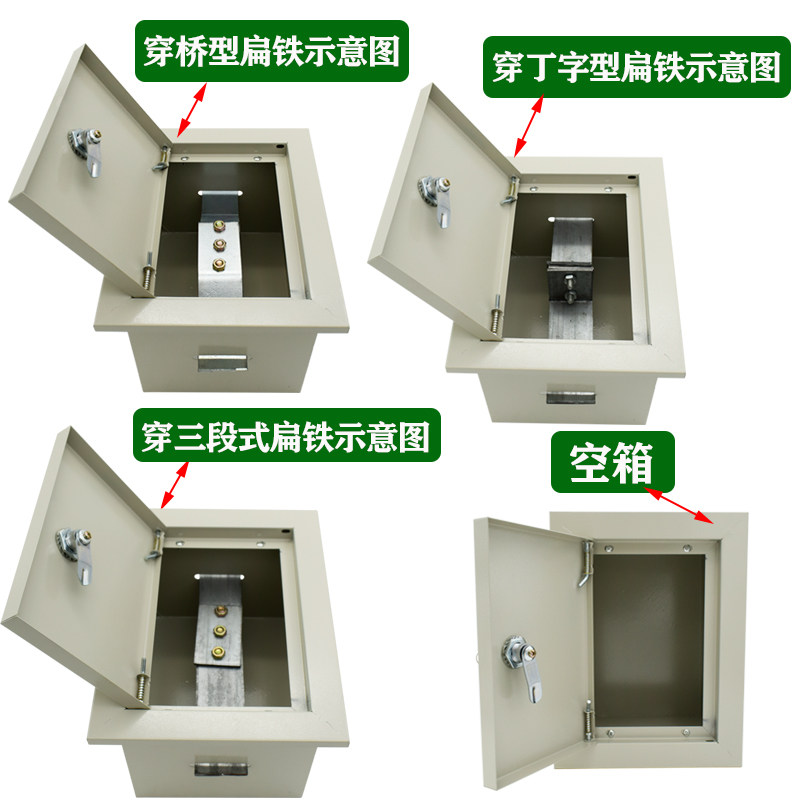 穿桥型扁铁示意图

穿丁字型扁铁示意图

穿三段式扁铁示意图

空箱