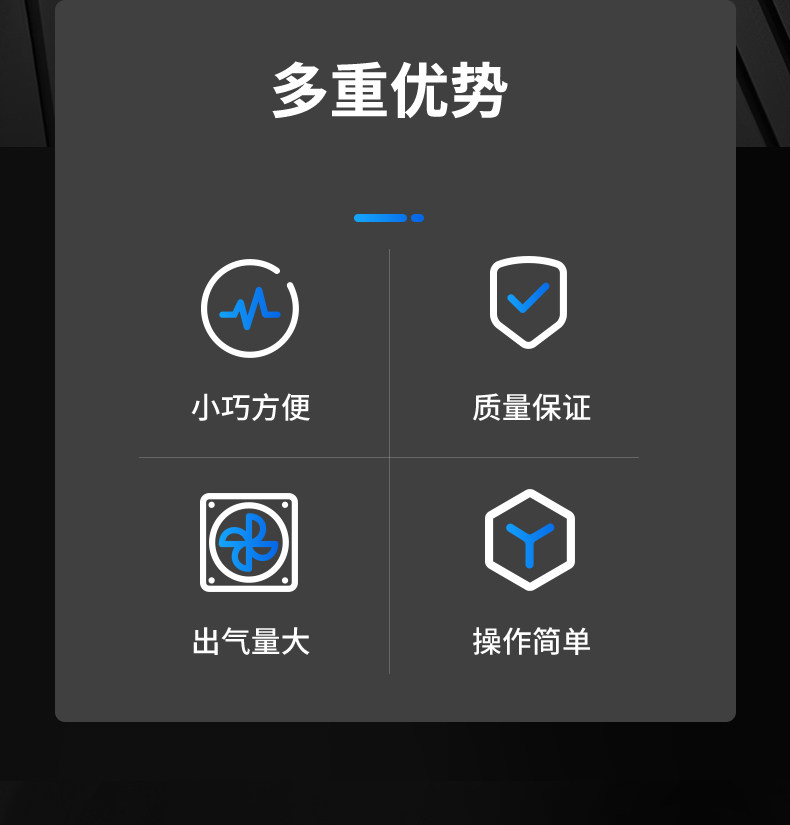 多重优势

小巧方便

质量保证

出气量大

操作简单