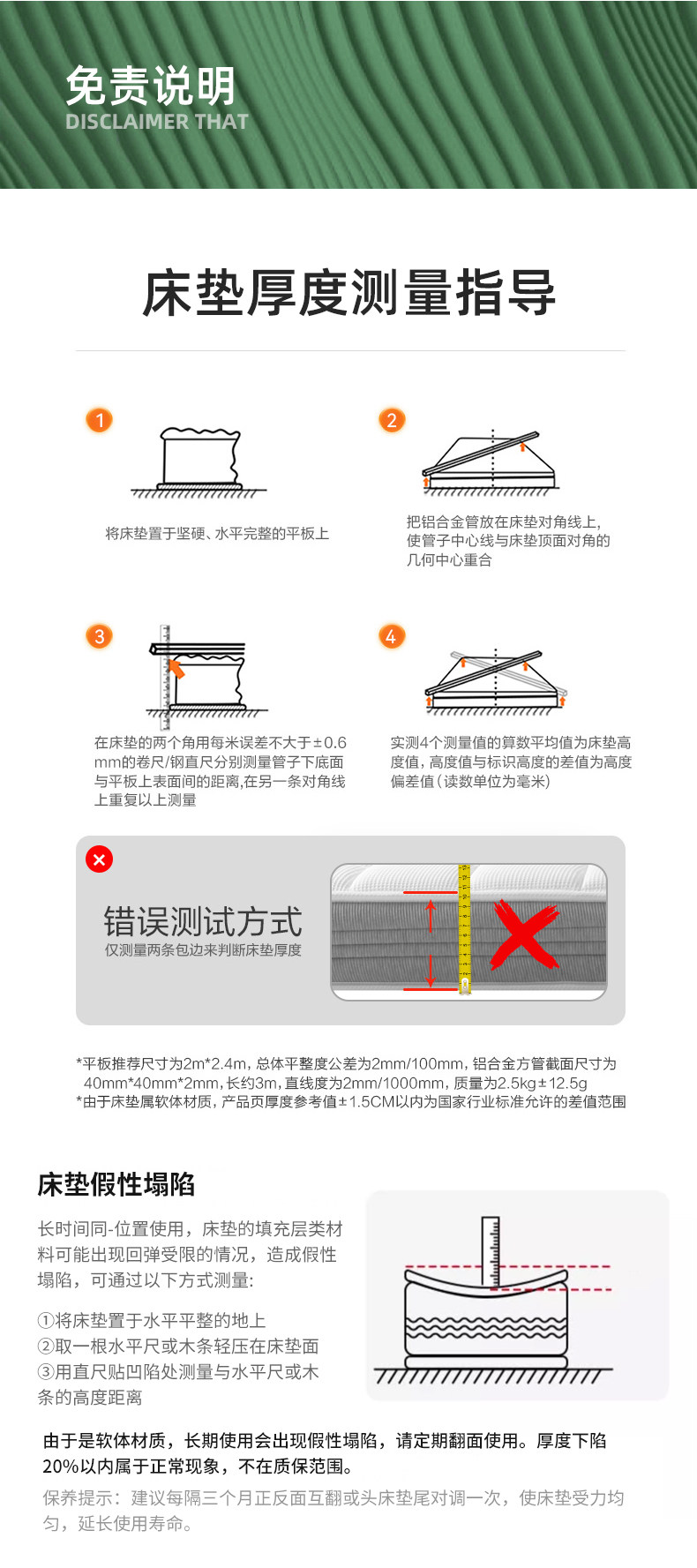 免责说明
DISCLAIMER THAT

床垫厚度测量指导

1
将床垫置于坚硬、水平完整的平板上

2
把铝合金管放在床垫对角线上，使管子中心线与床垫顶面对角的几何中心重合

3
在床垫的两个角用每米误差不大于±0.6mm的卷尺/钢直尺分别测量管子下底面与平板上表面间的距离,在另一条对角线上重复以上测量

4
实测4个测量值的算数平均值为床垫高度值，高度值与标识高度的差值为高度偏差值（读数单位为毫米）

错误测试方式
仅测量两条包边来判断床垫厚度

*平板推荐尺寸为2m*2.4m，总体平整度公差为2mm/100mm，铝合金方管截面尺寸为40mm*40mm*2mm,长约3m，直线度为2mm/1000mm，质量为2.5kg±12.5g
*由于床垫属软体材质，产品页厚度参考值±1.5CM以内为国家行业标准允许的差值范围

床垫假性塌陷

长时间同-位置使用，床垫的填充层类材料可能出现回弹受限的情况，造成假性塌陷，可通过以下方式测量:

①将床垫置于水平平整的地上
②取一根水平尺或木条轻压在床垫面
③用直尺贴凹陷处测量与水平尺或木条的高度距离

由于是软体材质，长期使用会出现假性塌陷，请定期翻面使用。厚度下陷20%以内属于正常现象，不在质保范围。

保养提示：建议每隔三个月正反面互翻或头床垫尾对调一次，使床垫受力均匀，延长使用寿命。