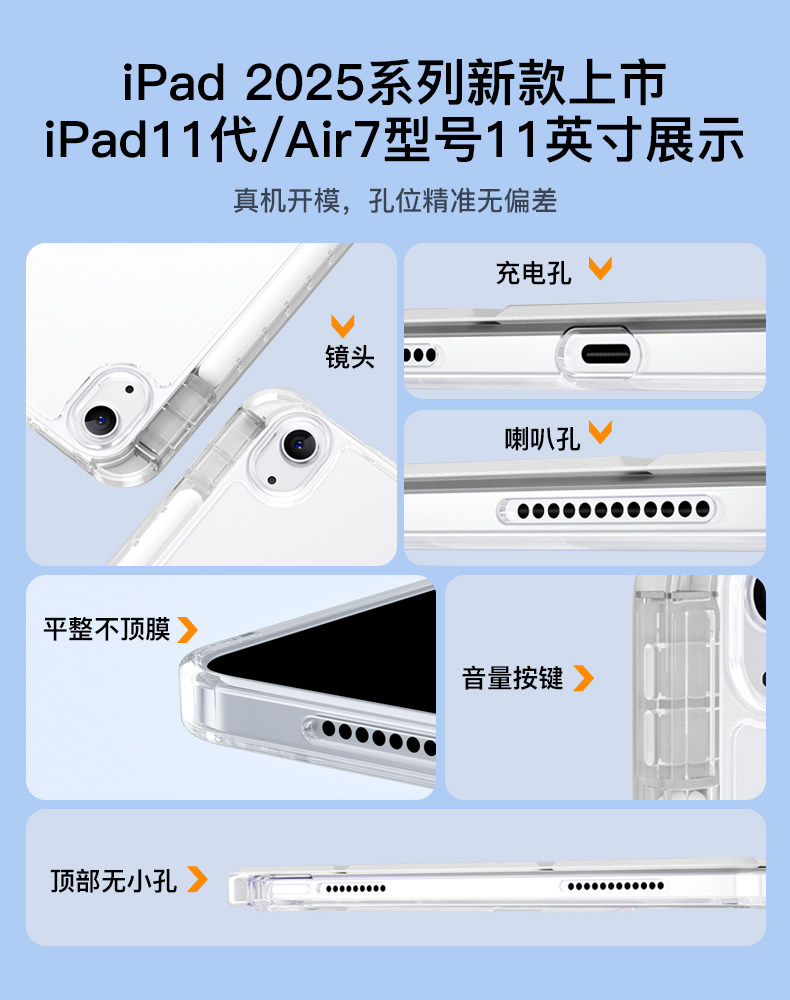 iPad 2025系列新款上市
iPad11代/Air7型号11英寸展示

真机开模，孔位精准无偏差

镜头

充电孔

喇叭孔

平整不顶膜

音量按键

顶部无小孔