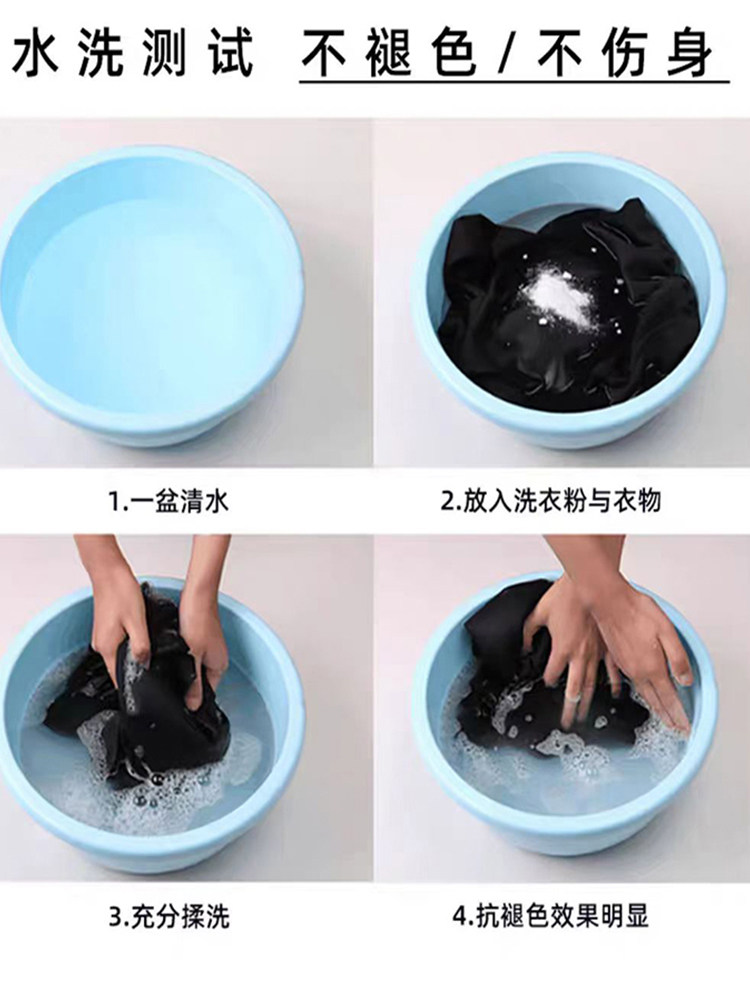 水洗测试 不褪色/不伤身

1.一盆清水

2.放入洗衣粉与衣物

3.充分揉洗

4.抗褪色效果明显