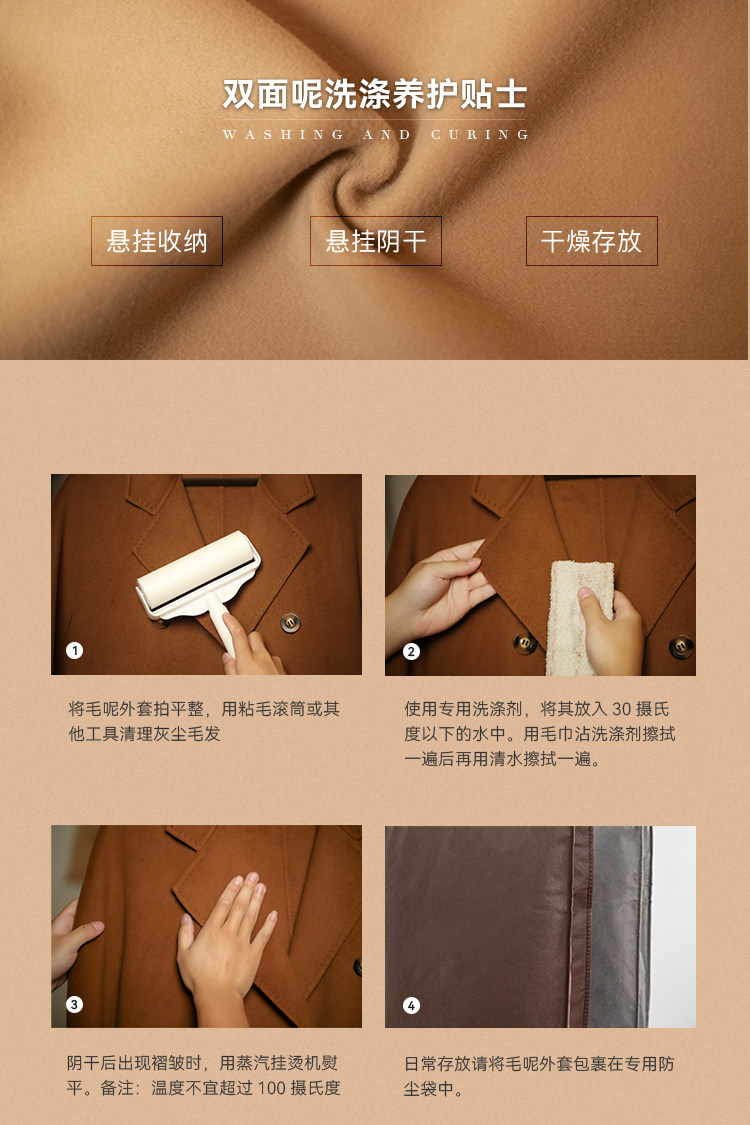 双面呢洗涤养护贴士

WASHING AND CURING

悬挂收纳

悬挂阴干

干燥存放

1

将毛呢外套拍平整，用粘毛滚筒或其他工具清理灰尘毛发

2

使用专用洗涤剂，将其放入 30 摄氏度以下的水中。用毛巾沾洗涤剂擦拭一遍后再用清水擦拭一遍。

3

阴干后出现褶皱时，用蒸汽挂烫机熨平。备注：温度不宜超过 100 摄氏度

4

日常存放请将毛呢外套包裹在专用防尘袋中。