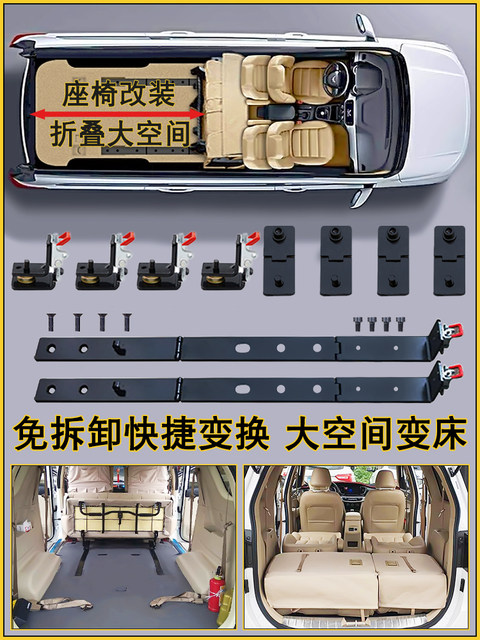 座椅改装
折叠大空间

免拆卸快捷变换 大空间变床