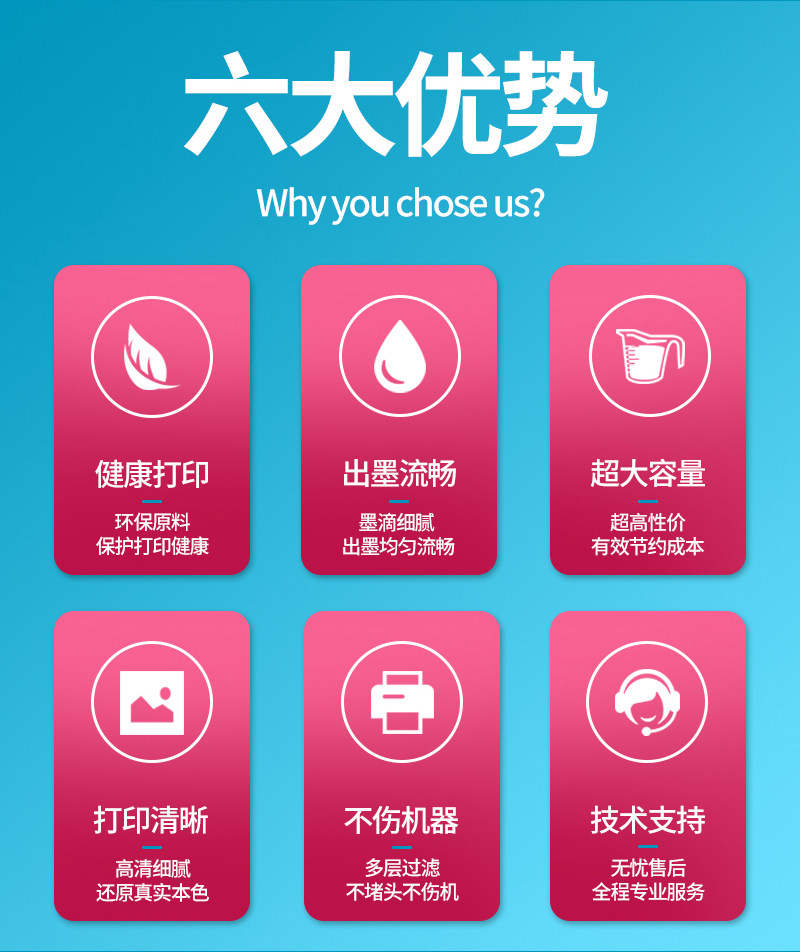 六大优势

Why you chose us?

健康打印

环保原料
保护打印健康

出墨流畅

墨滴细腻
出墨均匀流畅

超大容量

超高性价
有效节约成本

打印清晰

高清细腻
还原真实本色

不伤机器

多层过滤
不堵头不伤机

技术支持

无忧售后
全程专业服务