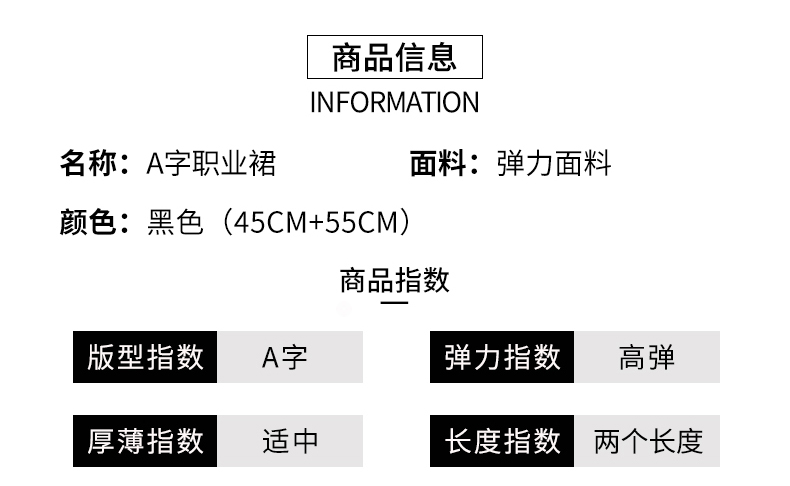 商品信息
INFORMATION

名称：A字职业裙

面料：弹力面料

颜色：黑色（45CM+55CM）

商品指数

版型指数 A字

弹力指数 高弹

厚薄指数 适中

长度指数 两个长度