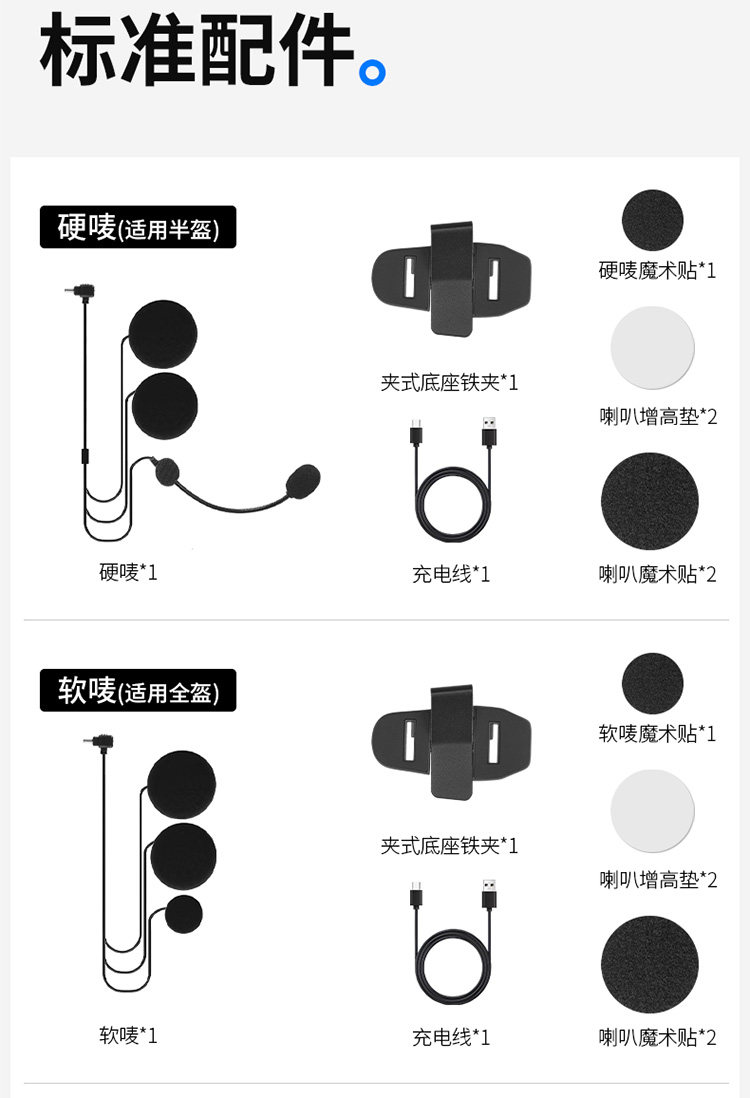 标准配件。

硬唛(适用半盔)

硬唛*1

夹式底座铁夹*1

充电线*1

硬唛魔术贴*1

喇叭增高垫*2

喇叭魔术贴*2

软唛(适用全盔)

软唛*1

夹式底座铁夹*1

充电线*1

软唛魔术贴*1

喇叭增高垫*2

喇叭魔术贴*2