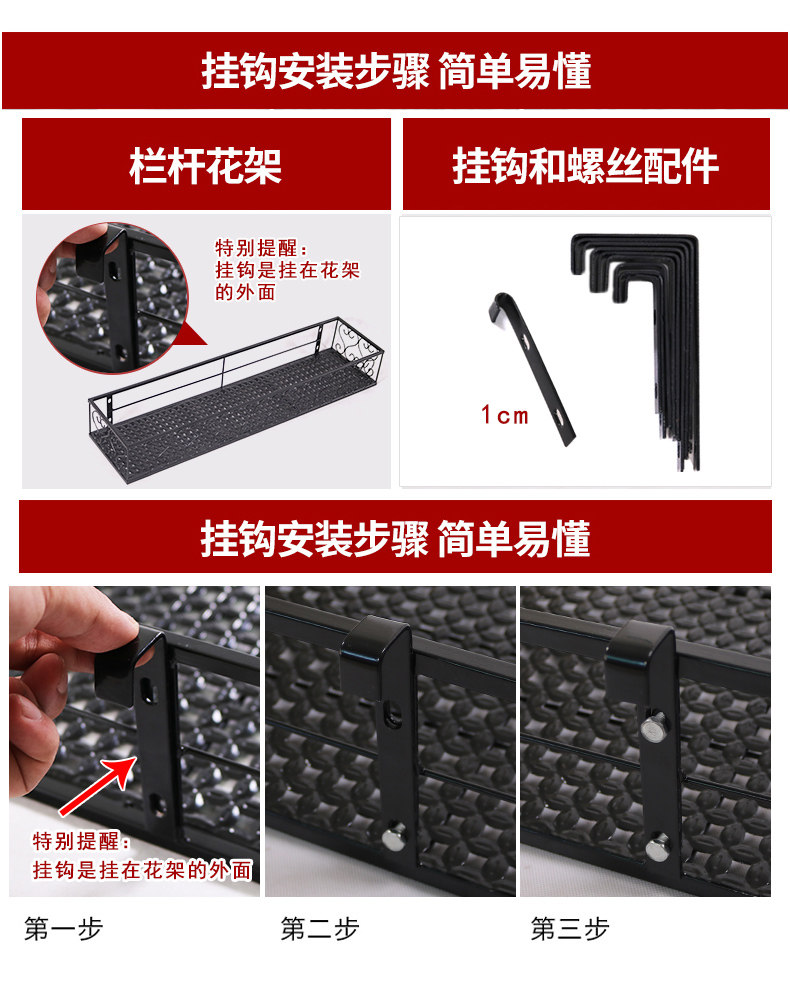 挂钩安装步骤 简单易懂

栏杆花架

特别提醒：
挂钩是挂在花架的外面

挂钩和螺丝配件

1cm

挂钩安装步骤 简单易懂

特别提醒：
挂钩是挂在花架的外面

第一步

第二步

第三步