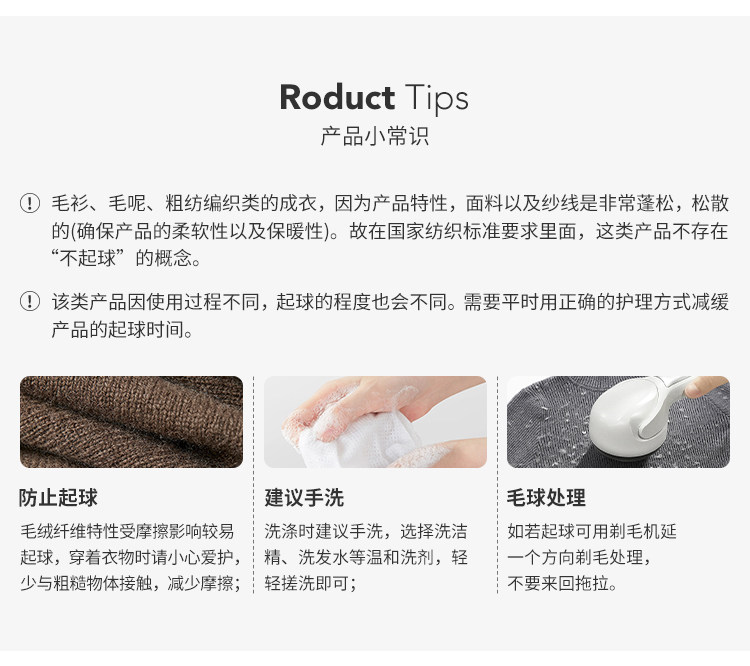 Roduct Tips
产品小常识

! 毛衫、毛呢、粗纺编织类的成衣，因为产品特性，面料以及纱线是非常蓬松，松散的(确保产品的柔软性以及保暖性)。故在国家纺织标准要求里面，这类产品不存在“不起球”的概念。

! 该类产品因使用过程不同，起球的程度也会不同。需要平时用正确的护理方式减缓产品的起球时间。

防止起球
毛绒纤维特性受摩擦影响较易起球，穿着衣物时请小心爱护，少与粗糙物体接触，减少摩擦；

建议手洗
洗涤时建议手洗，选择洗洁精、洗发水等温和洗剂，轻轻搓洗即可；

毛球处理
如若起球可用剃毛机延一个方向剃毛处理，不要来回拖拉。