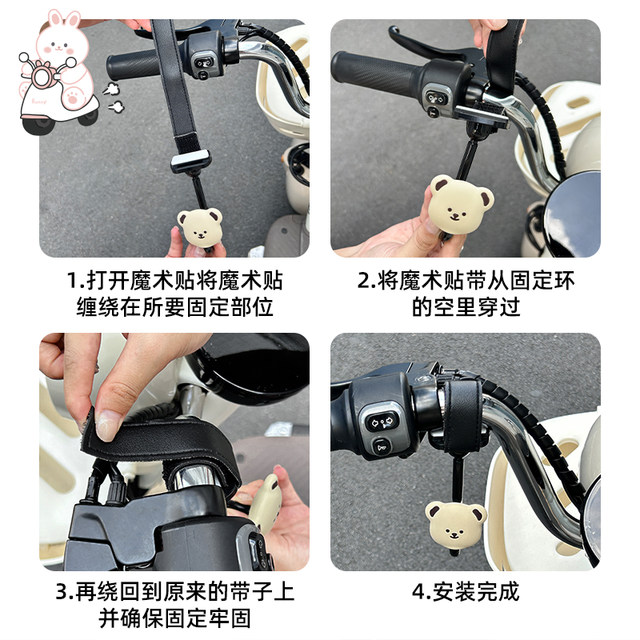 1.打开魔术贴将魔术贴缠绕在所要固定部位

2.将魔术贴带从固定环的空里穿过

3.再绕回到原来的带子上并确保固定牢固

4.安装完成