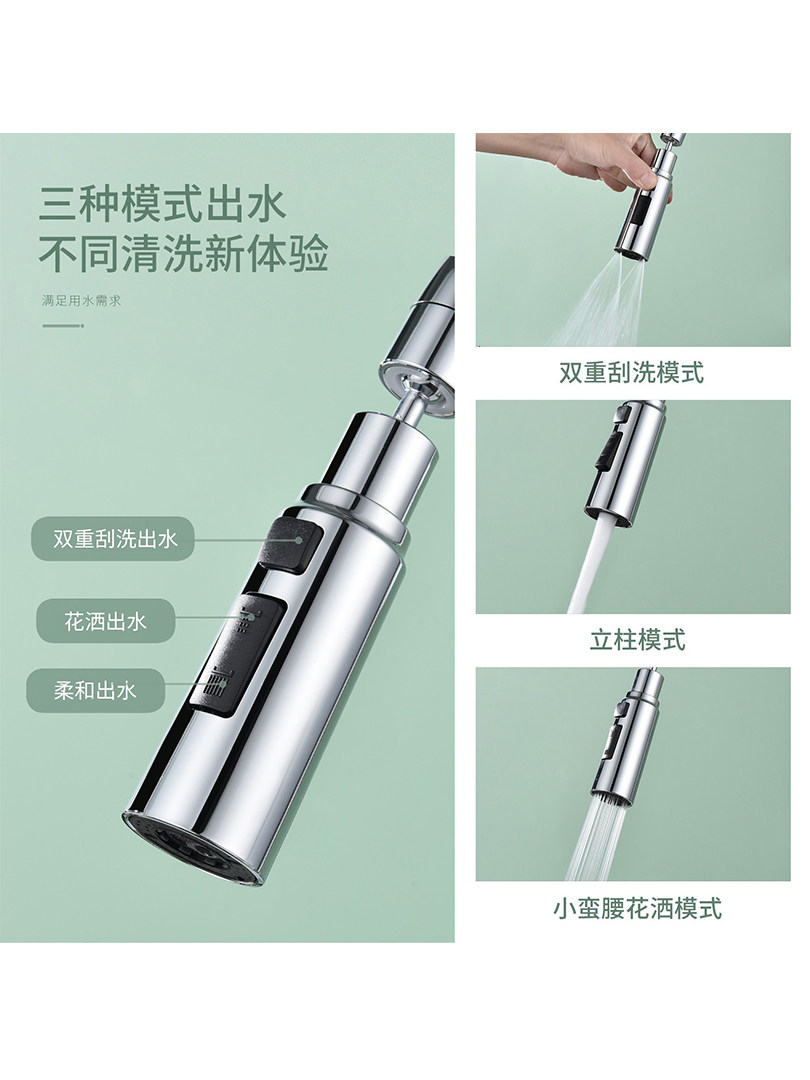 三种模式出水
不同清洗新体验

满足用水需求

双重刮洗出水

花洒出水

柔和出水

双重刮洗模式

立柱模式

小蛮腰花洒模式