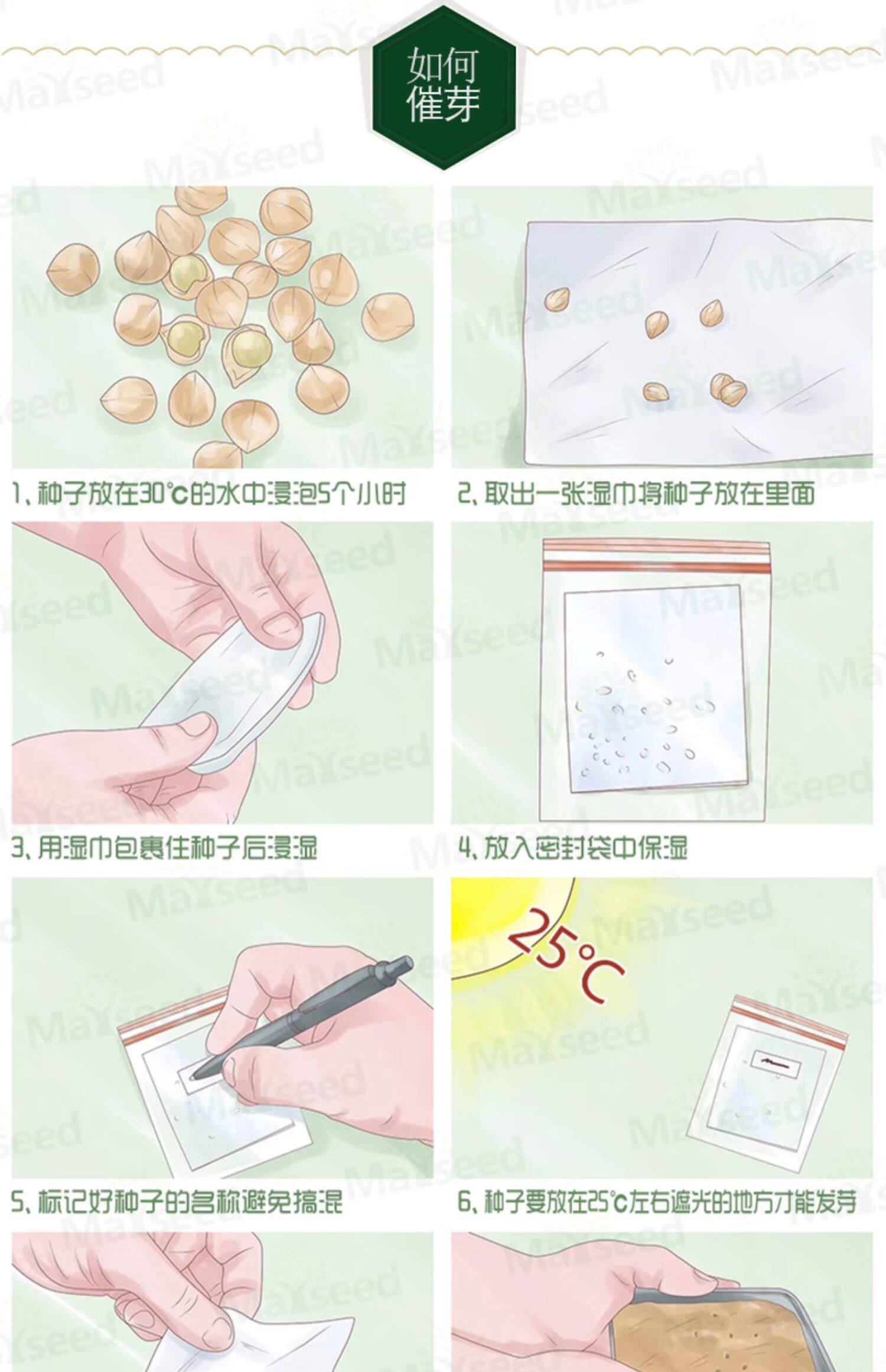 如何催芽

1、种子放在30℃的水中浸泡5个小时

2、取出一张湿巾将种子放在里面

3、用湿巾包裹住种子后浸湿

4、放入密封袋中保湿

5、标记好种子的名称避免搞混

25℃

6、种子要放在25℃左右遮光的地方才能发芽

Maxseed