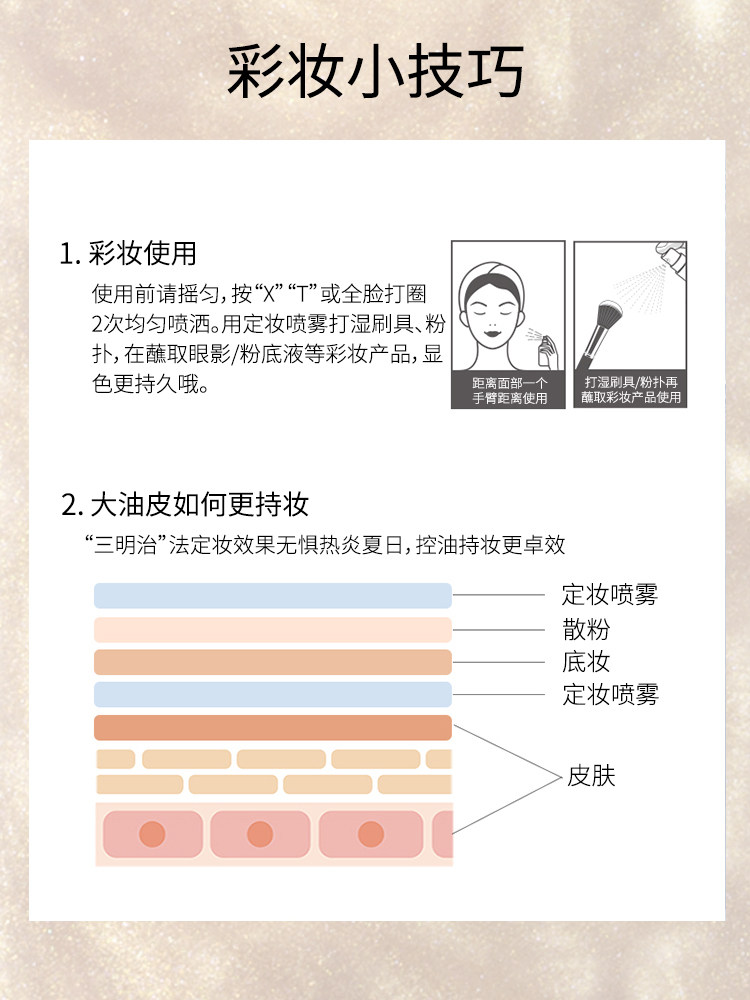 彩妆小技巧

1. 彩妆使用

使用前请摇匀，按“X”“T”或全脸打圈2次均匀喷洒。用定妆喷雾打湿刷具、粉扑，在蘸取眼影/粉底液等彩妆产品，显色更持久哦。

距离面部一个手臂距离使用

打湿刷具/粉扑再蘸取彩妆产品使用

2. 大油皮如何更持妆

“三明治”法定妆效果无惧热炎夏日，控油持妆更卓效

定妆喷雾
散粉
底妆
定妆喷雾
皮肤