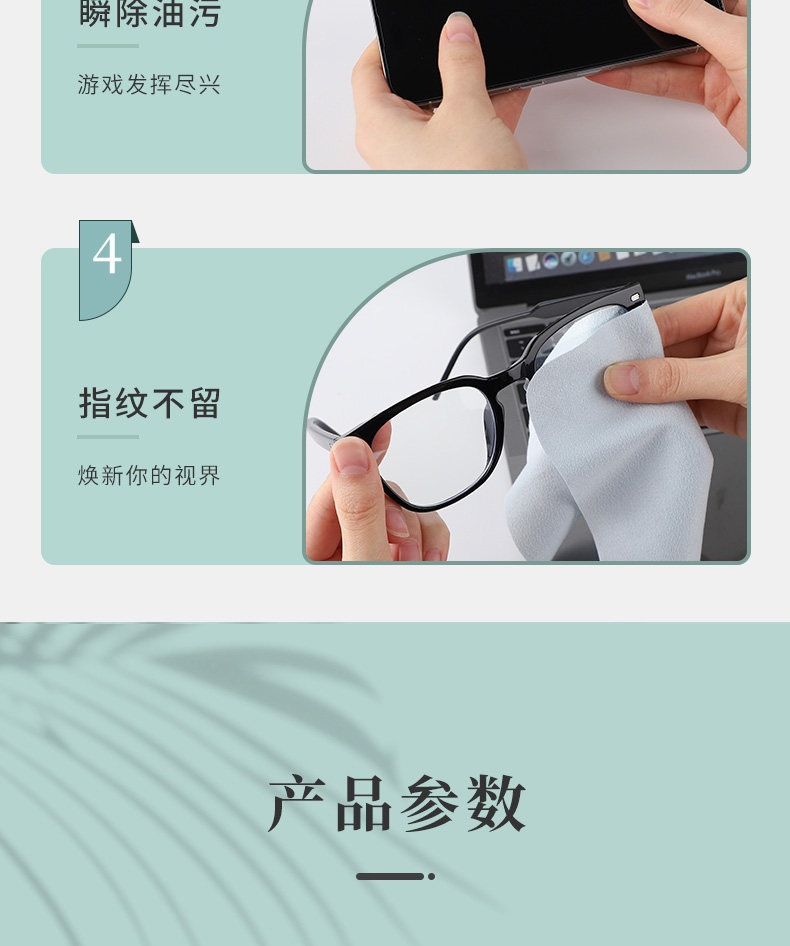 瞬除油污

游戏发挥尽兴

4

指纹不留

焕新你的视界

产品参数