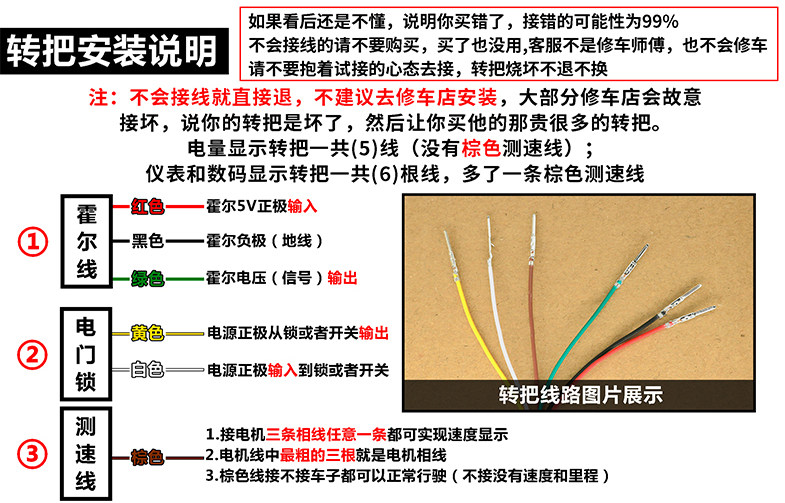 转把安装说明

如果看后还是不懂，说明你买错了，接错的可能性为99%
不会接线的请不要购买，买了也没用,客服不是修车师傅，也不会修车
请不要抱着试接的心态去接，转把烧坏不退不换

注：不会接线就直接退，不建议去修车店安装，大部分修车店会故意接坏，说你的转把是坏了，然后让你买他的那贵很多的转把。
电量显示转把一共(5)线（没有棕色测速线）；
仪表和数码显示转把一共(6)根线，多了一条棕色测速线

①
霍尔线
红色 霍尔5V正极输入
黑色 霍尔负极（地线）
绿色 霍尔电压（信号）输出

②
电门锁
黄色 电源正极从锁或者开关输出
白色 电源正极输入到锁或者开关

③
测速线
棕色
1.接电机三条相线任意一条都可实现速度显示
2.电机线中最粗的三根就是电机相线
3.棕色线接不接车子都可以正常行驶（不接没有速度和里程）

转把线路图片展示