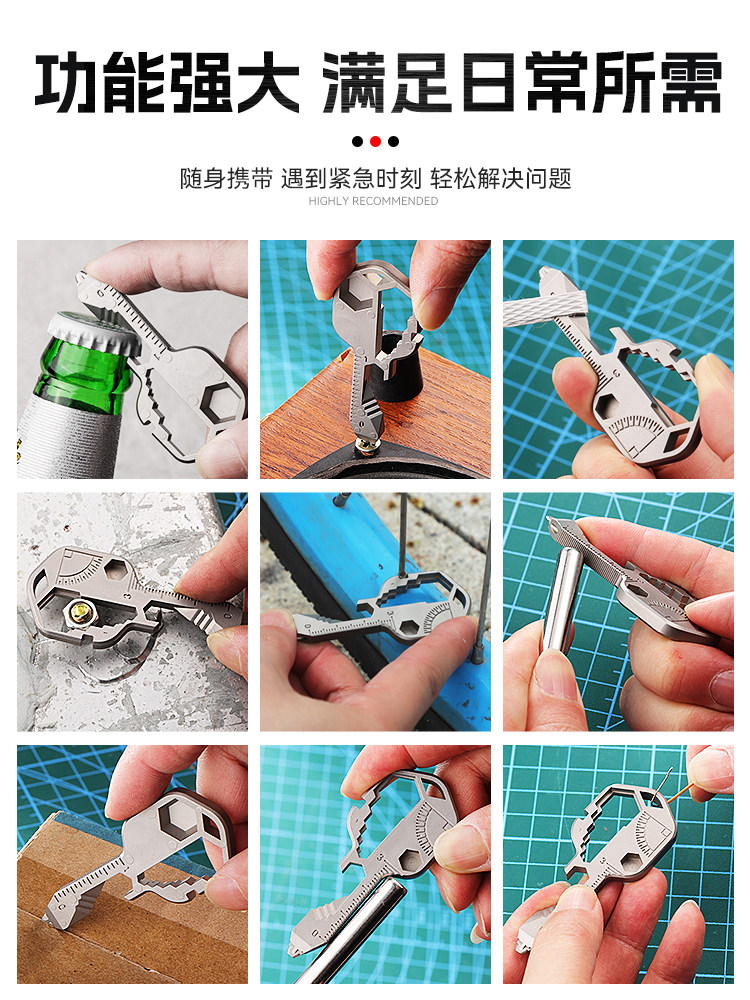 功能强大 满足日常所需

随身携带 遇到紧急时刻 轻松解决问题

HIGHLY RECOMMENDED