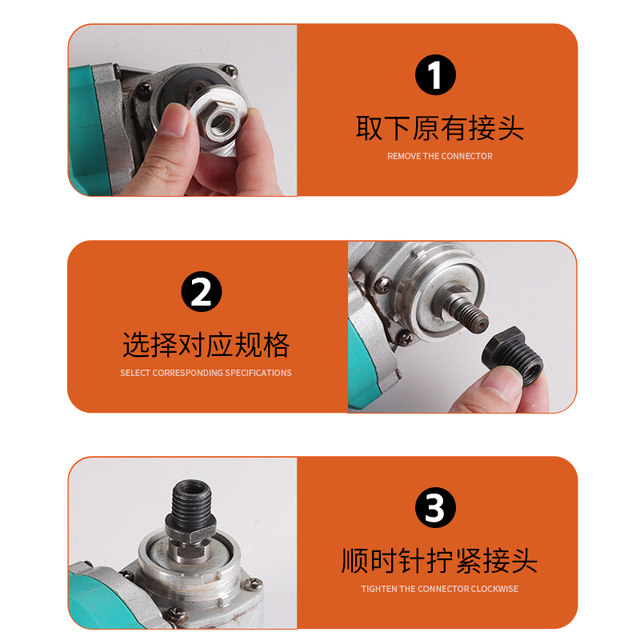 1
取下原有接头
REMOVE THE CONNECTOR

2
选择对应规格
SELECT CORRESPONDING SPECIFICATIONS

3
顺时针拧紧接头
TIGHTEN THE CONNECTOR CLOCKWISE