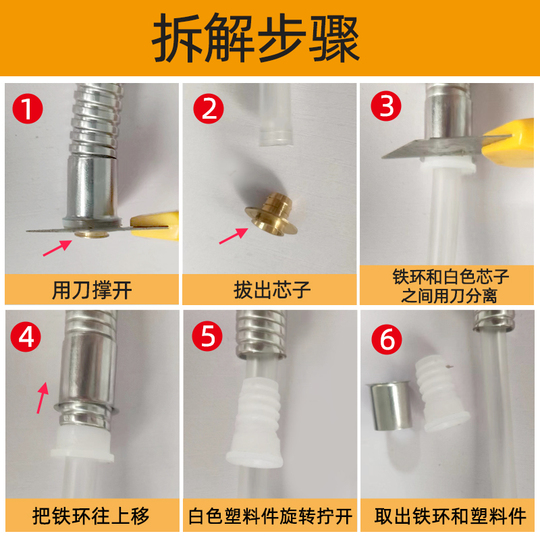 拆解步骤

1
用刀撑开

2
拔出芯子

3
铁环和白色芯子之间用刀分离

4
把铁环往上移

5
白色塑料件旋转拧开

6
取出铁环和塑料件