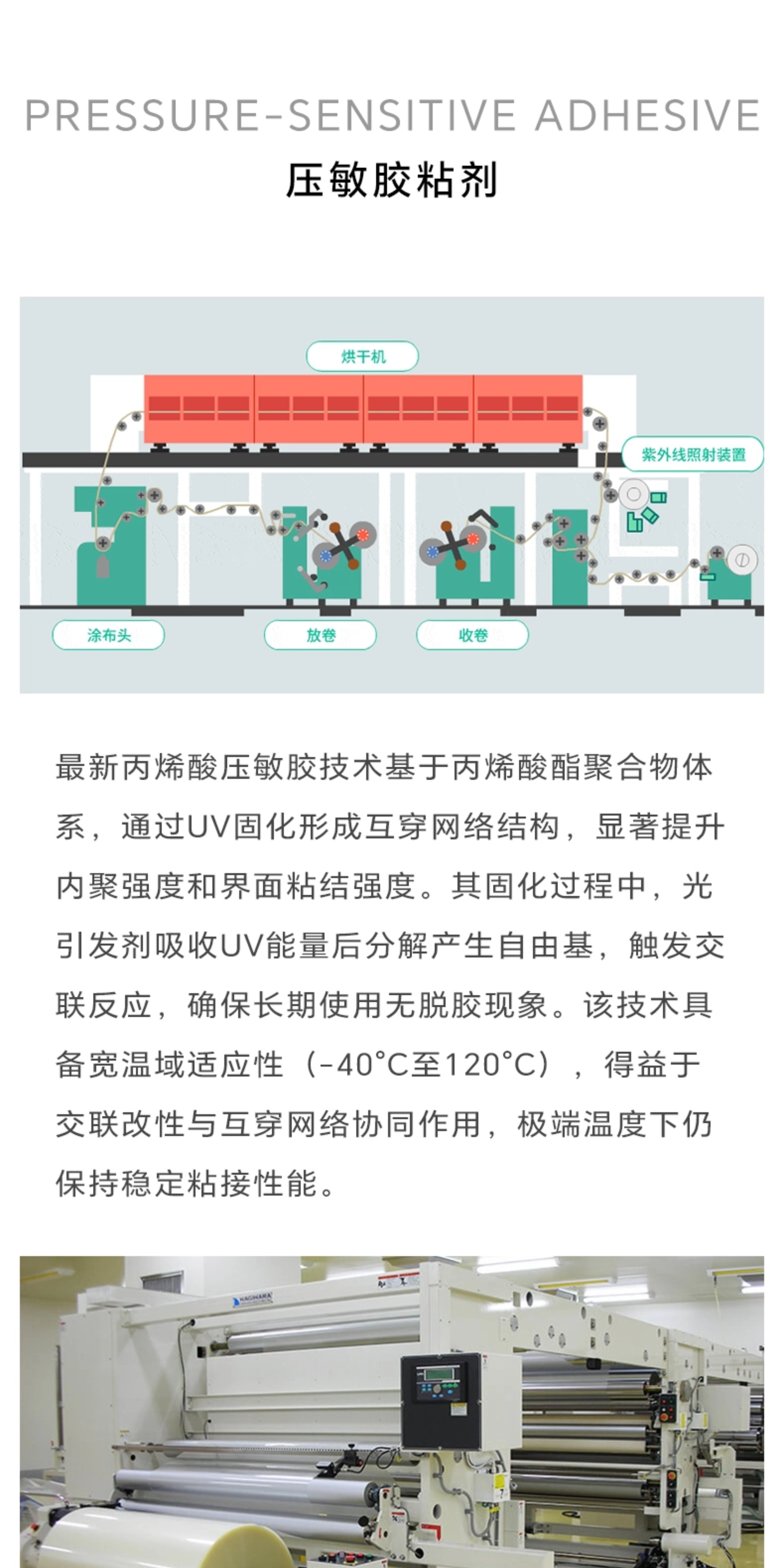 PRESSURE-SENSITIVE ADHESIVE
压敏胶粘剂

烘干机

紫外线照射装置

涂布头

放卷

收卷

最新丙烯酸压敏胶技术基于丙烯酸酯聚合物体系，通过UV固化形成互穿网络结构，显著提升内聚强度和界面粘结强度。其固化过程中，光引发剂吸收UV能量后分解产生自由基，触发交联反应，确保长期使用无脱胶现象。该技术具备宽温域适应性（-40°C至120°C），得益于交联改性与互穿网络协同作用，极端温度下仍保持稳定粘接性能。

HAGIHARA