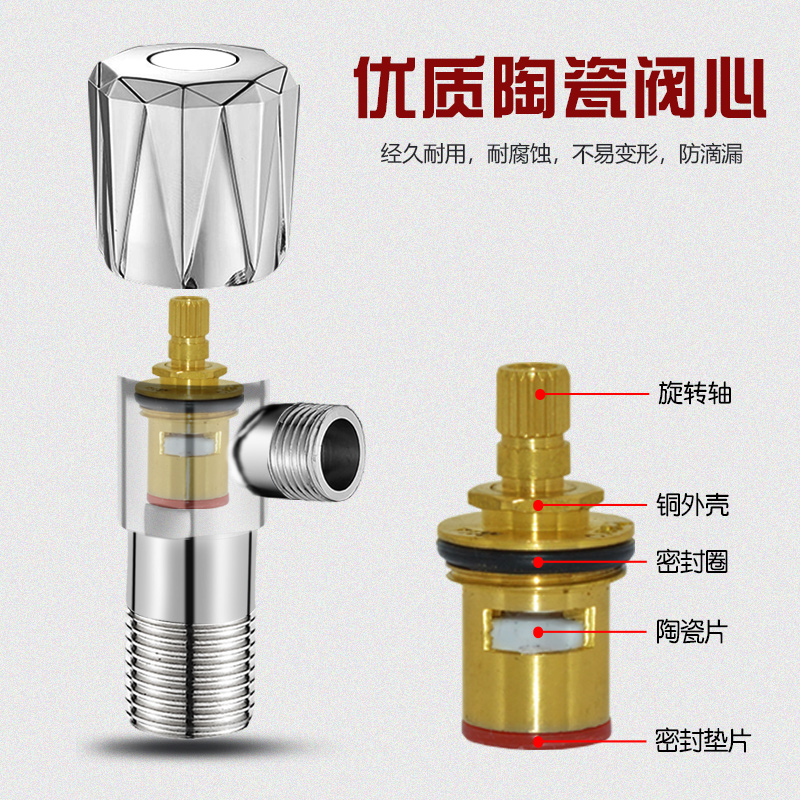 优质陶瓷阀心

经久耐用，耐腐蚀，不易变形，防滴漏

旋转轴

铜外壳

密封圈

陶瓷片

密封垫片