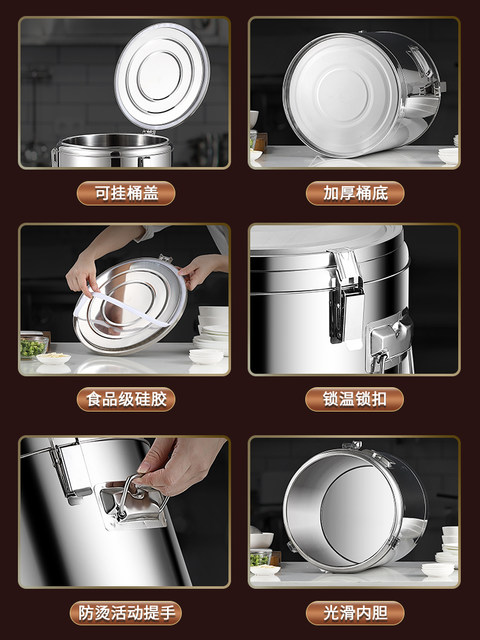 可挂桶盖

加厚桶底

食品级硅胶

锁温锁扣

防烫活动提手

光滑内胆