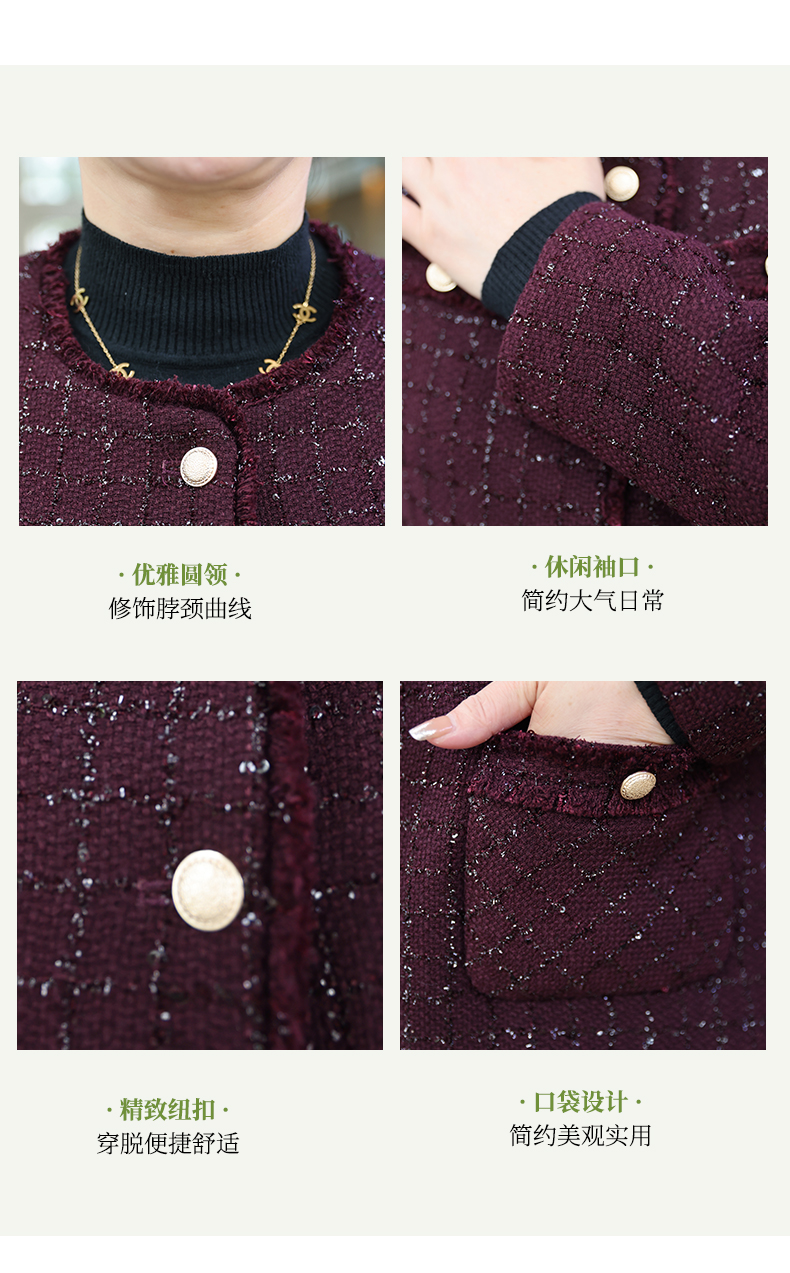 · 优雅圆领 ·
修饰脖颈曲线

· 休闲袖口 ·
简约大气日常

· 精致纽扣 ·
穿脱便捷舒适

· 口袋设计 ·
简约美观实用