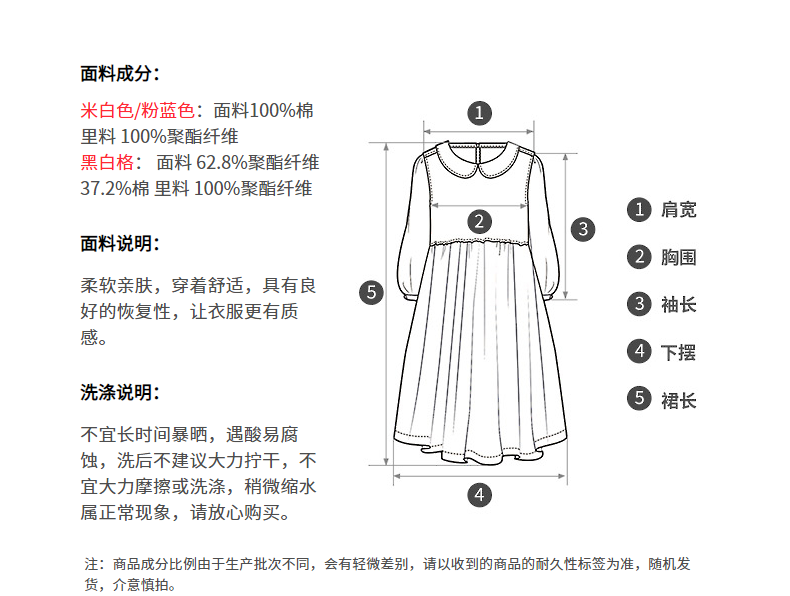 面料成分：

米白色/粉蓝色：面料100%棉 里料 100%聚酯纤维
黑白格： 面料 62.8%聚酯纤维 37.2%棉 里料 100%聚酯纤维

面料说明：

柔软亲肤，穿着舒适，具有良好的恢复性，让衣服更有质感。

洗涤说明：

不宜长时间暴晒，遇酸易腐蚀，洗后不建议大力拧干，不宜大力摩擦或洗涤，稍微缩水属正常现象，请放心购买。

1
2
3
5
4

1 肩宽
2 胸围
3 袖长
4 下摆
5 裙长

注：商品成分比例由于生产批次不同，会有轻微差别，请以收到的商品的耐久性标签为准，随机发货，介意慎拍。