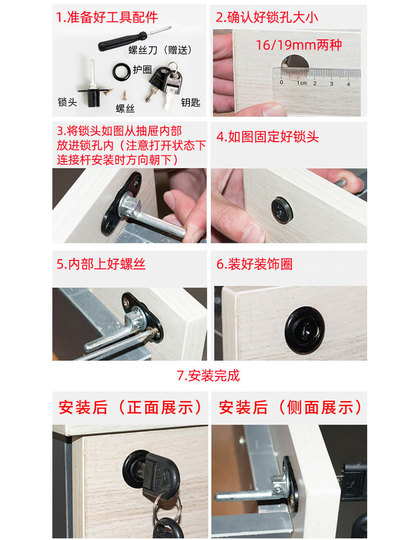 1.准备好工具配件

螺丝刀（赠送）

护圈

锁头

螺丝

钥匙

2.确认好锁孔大小

16/19mm两种

0 1cm 2 3 4

3.将锁头如图从抽屉内部放进锁孔内（注意打开状态下连接杆安装时方向朝下）

4.如图固定好锁头

5.内部上好螺丝

6.装好装饰圈

7.安装完成

安装后（正面展示）

安装后（侧面展示）